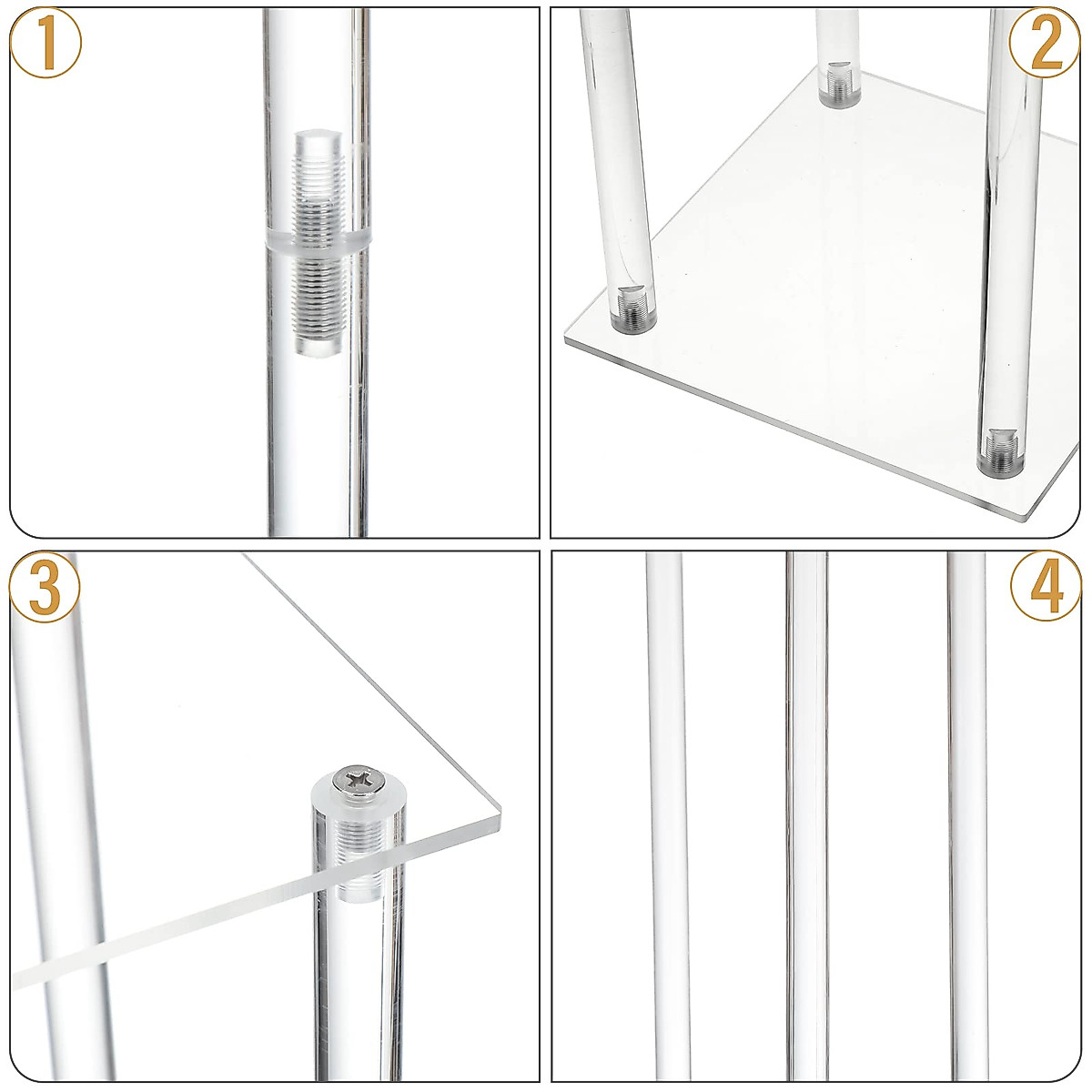 1

2

3

4