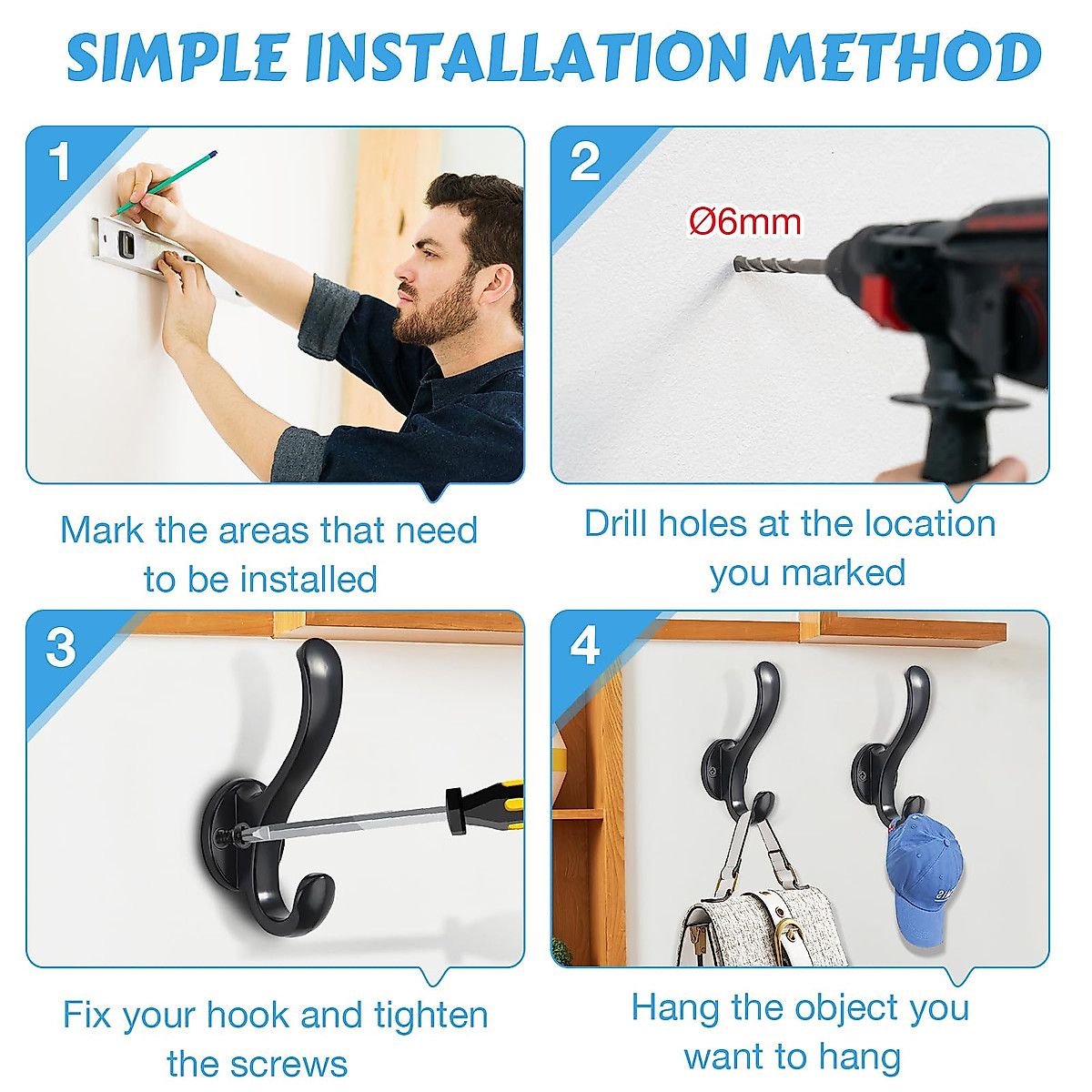 SIMPLE INSTALLATION METHOD

1

Mark the areas that need to be installed

2

Ø6mm

Drill holes at the location you marked

3

Fix your hook and tighten the screws

4

Hang the object you want to hang