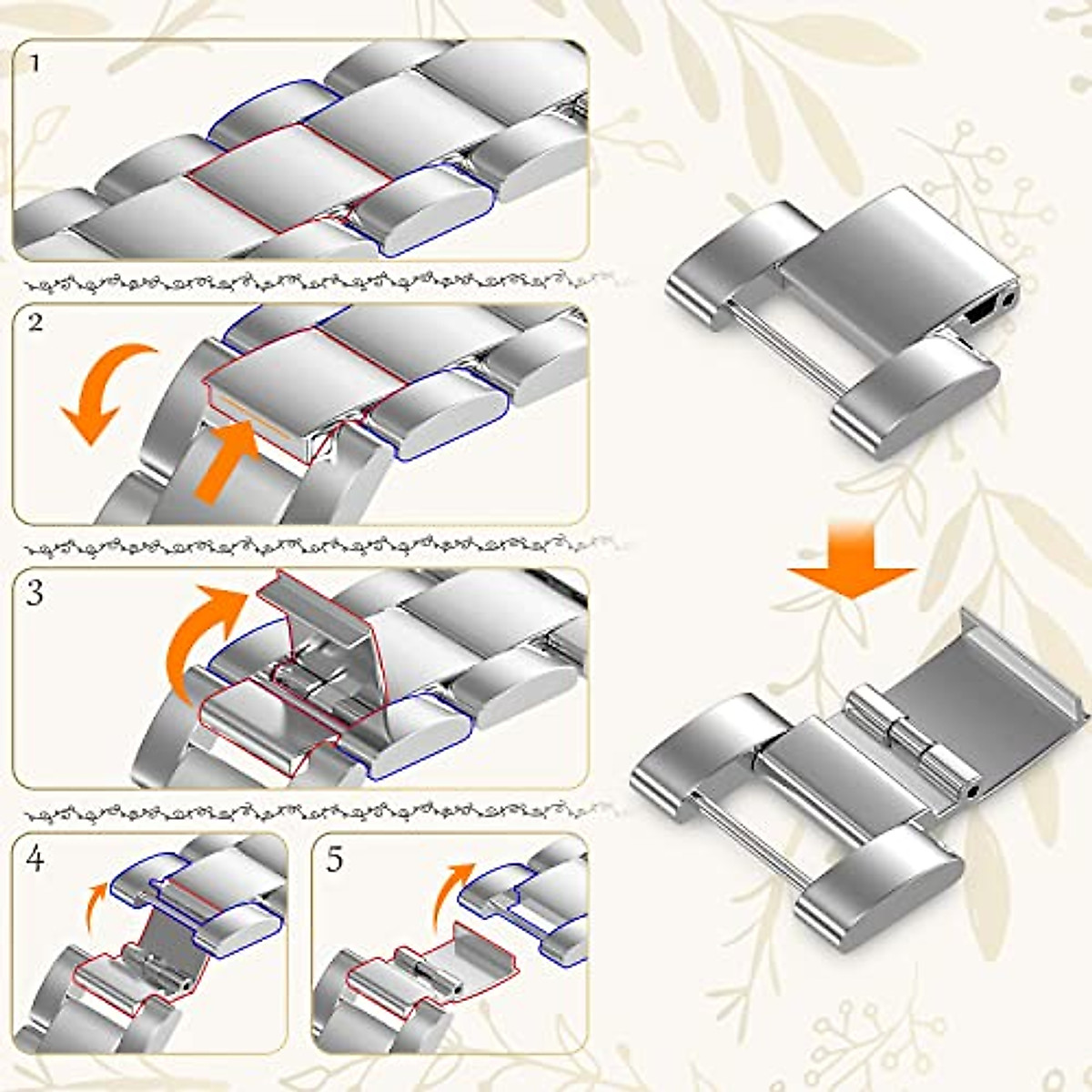 1

2

3

4

5