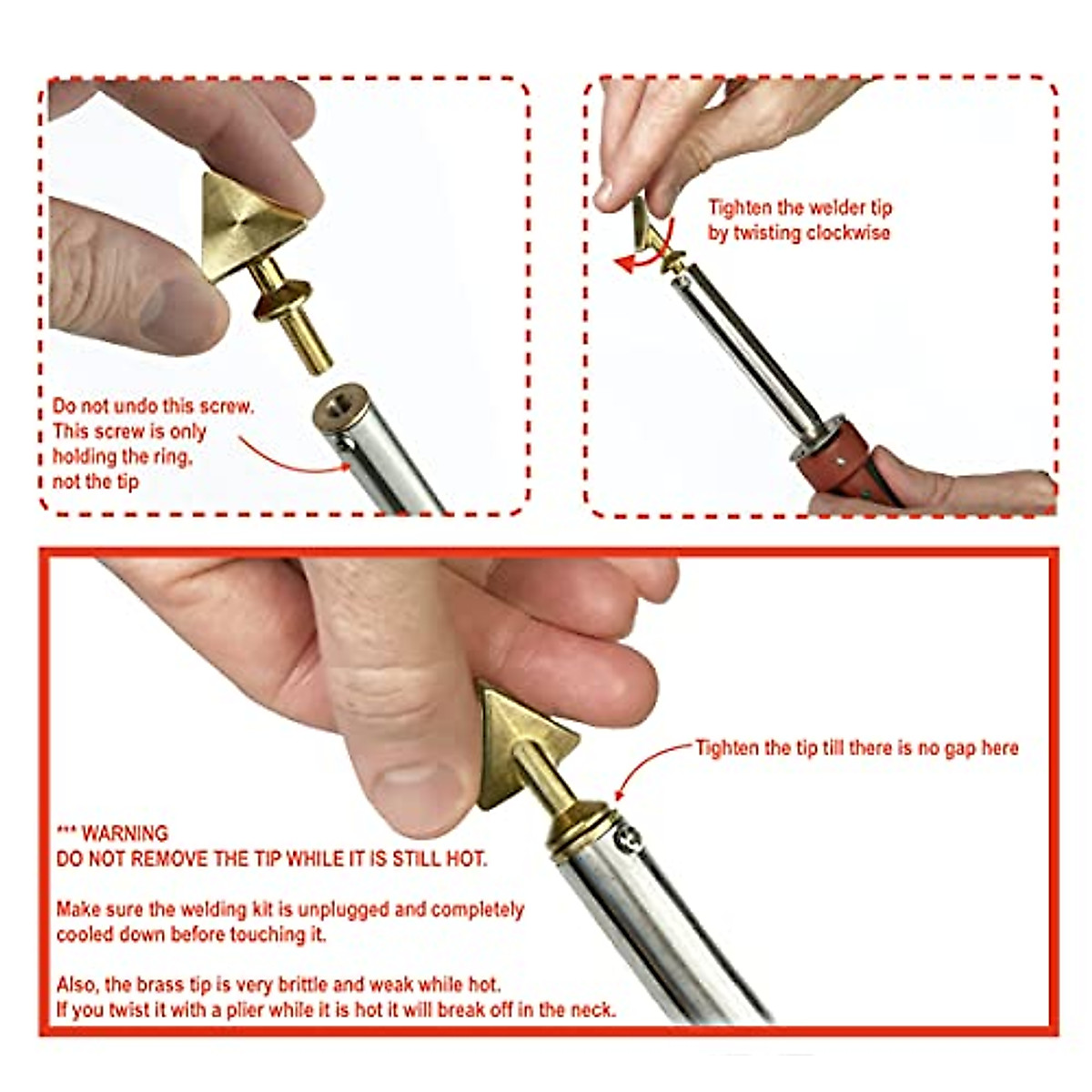 Do not undo this screw.
This screw is only holding the ring, not the tip

Tighten the welder tip by twisting clockwise

Tighten the tip till there is no gap here

*** WARNING
DO NOT REMOVE THE TIP WHILE IT IS STILL HOT.

Make sure the welding kit is unplugged and completely cooled down before touching it.

Also, the brass tip is very brittle and weak while hot.
If you twist it with a plier while it is hot it will break off in the neck.