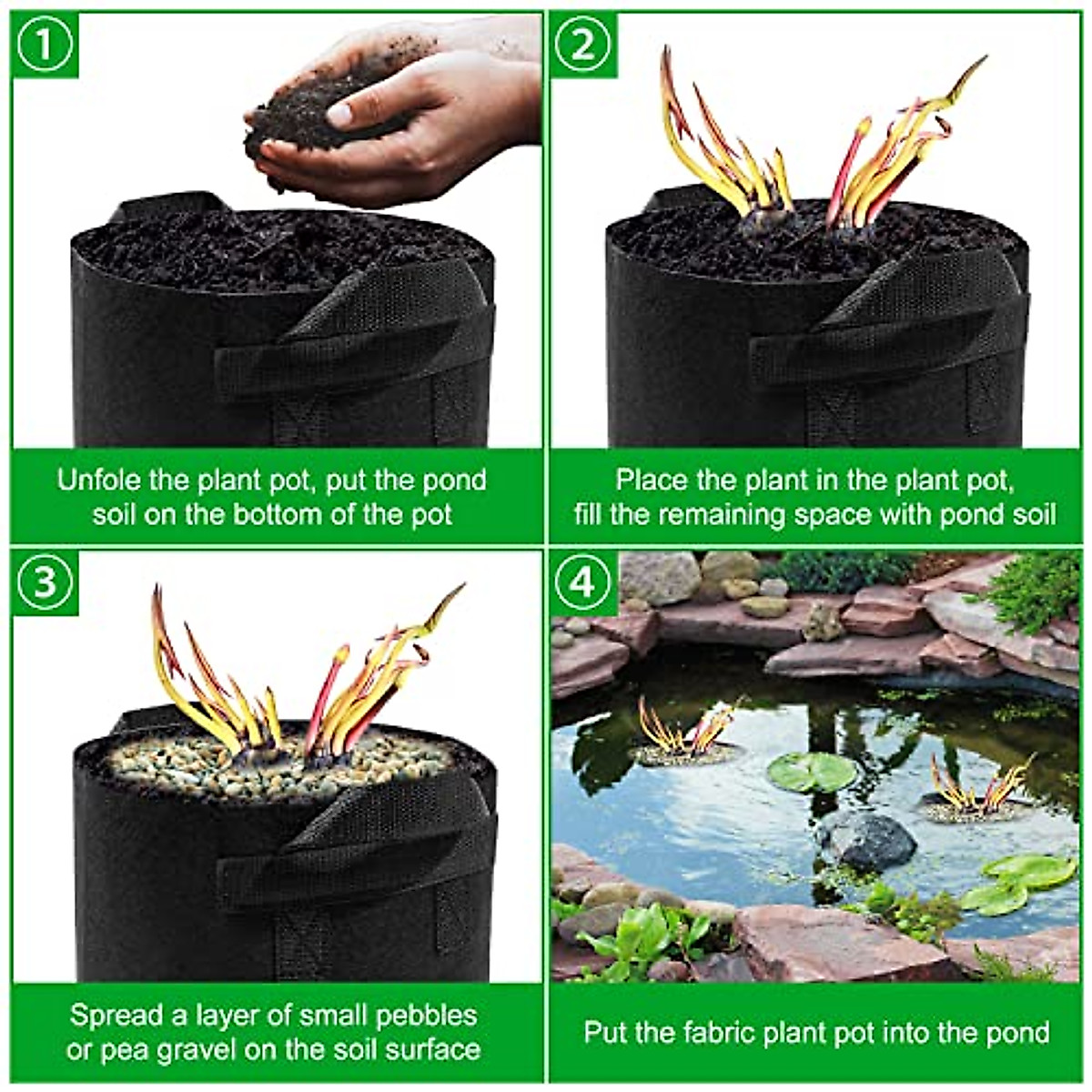 1

Unfole the plant pot, put the pond soil on the bottom of the pot

2

Place the plant in the plant pot, fill the remaining space with pond soil

3

Spread a layer of small pebbles or pea gravel on the soil surface

4

Put the fabric plant pot into the pond