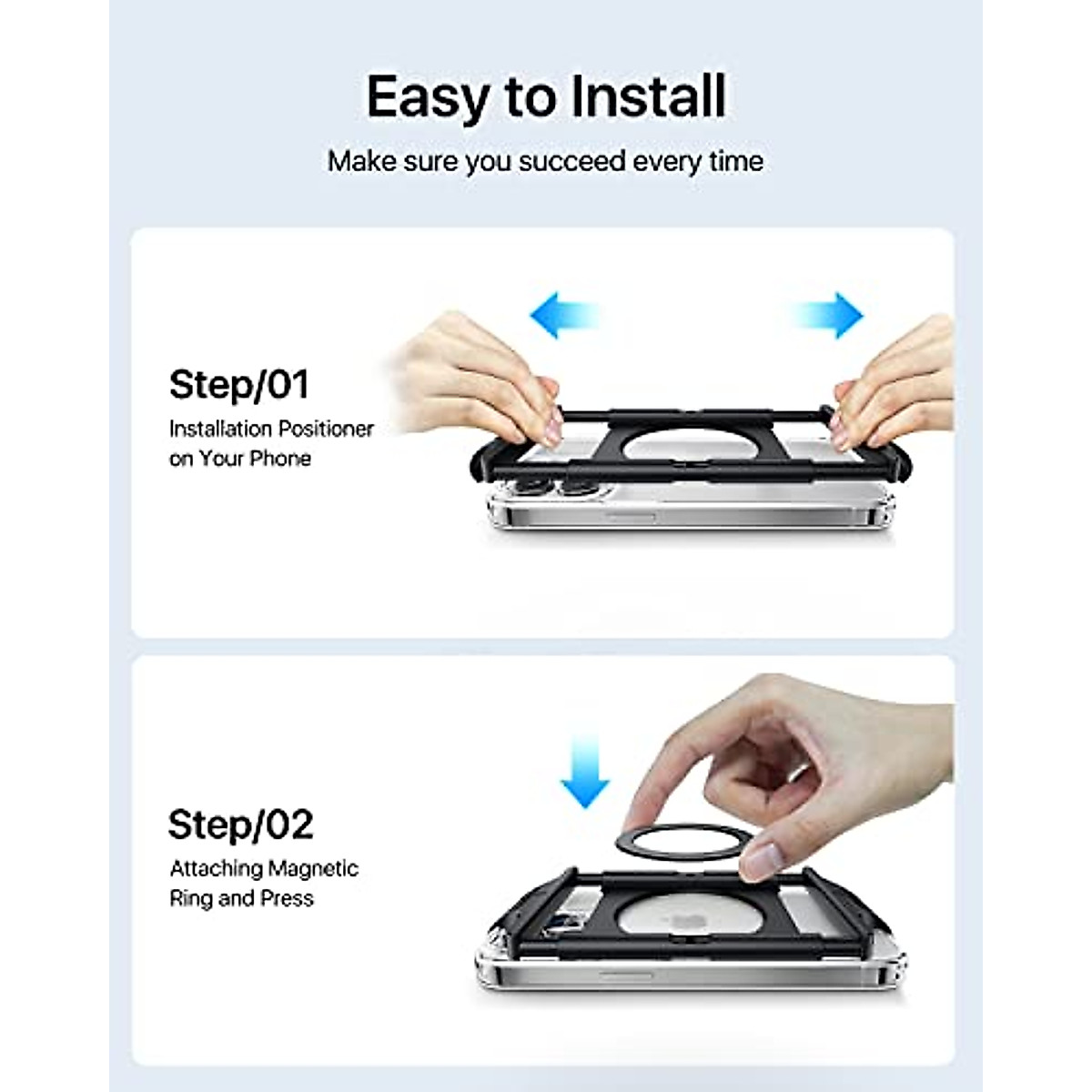 Easy to Install

Make sure you succeed every time

Step/01

Installation Positioner on Your Phone

Step/02

Attaching Magnetic Ring and Press