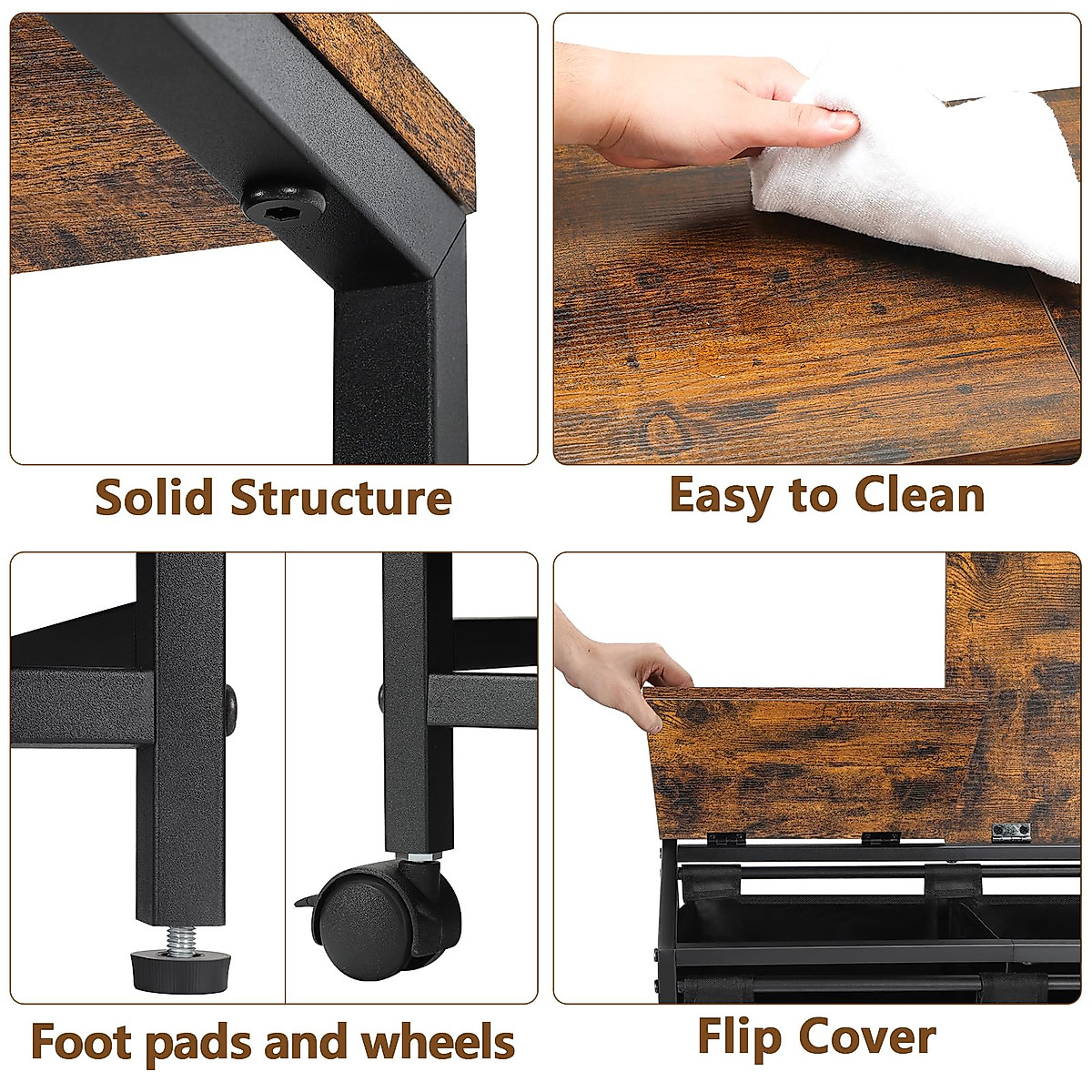 Solid Structure

Easy to Clean

Foot pads and wheels

Flip Cover