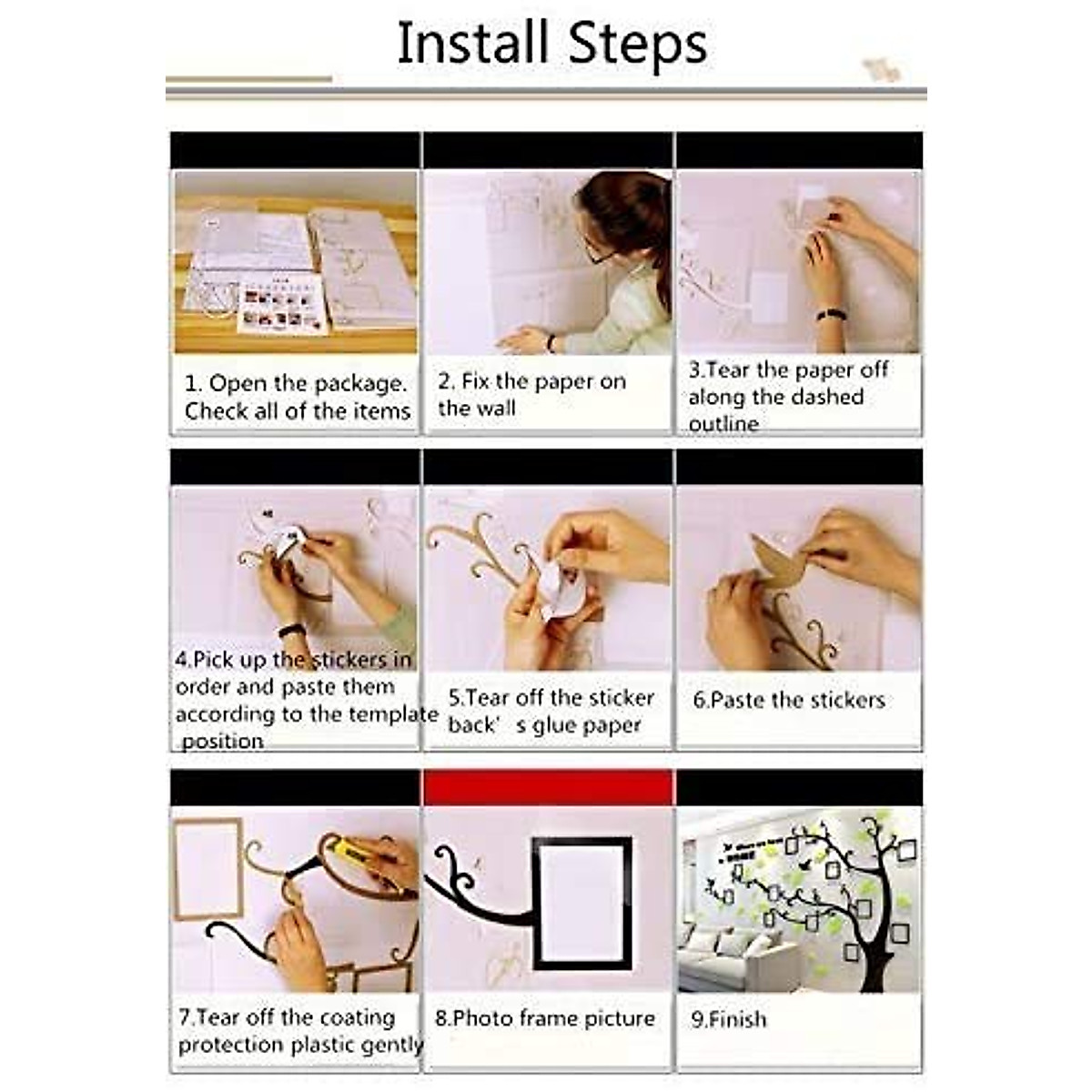 Install Steps

1. Open the package. Check all of the items

2. Fix the paper on the wall

3.Tear the paper off along the dashed outline

4.Pick up the stickers in order and paste them according to the template position

5.Tear off the sticker back' s glue paper

6.Paste the stickers

7.Tear off the coating protection plastic gently

8.Photo frame picture

9.Finish