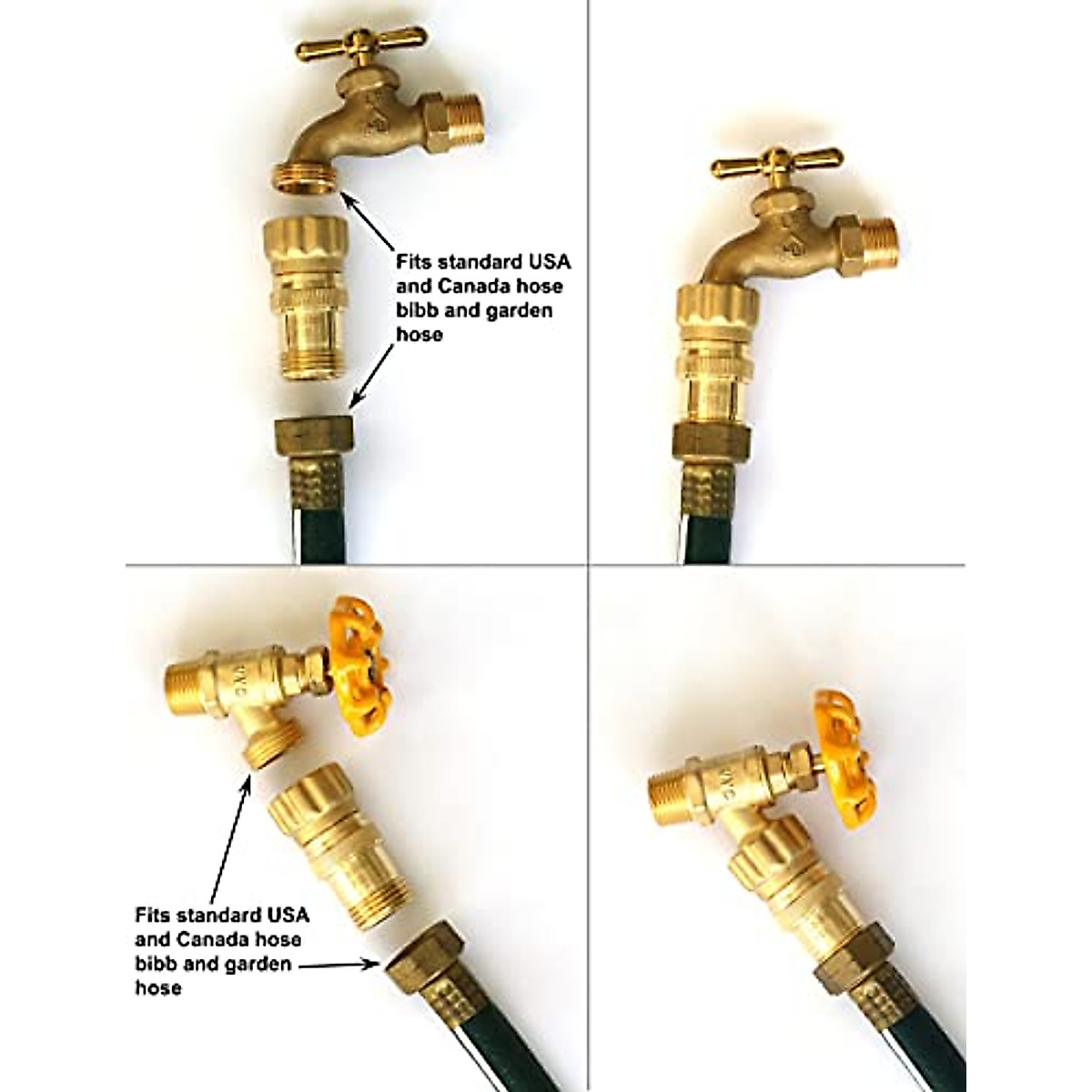 Fits standard USA and Canada hose bibb and garden hose

Fits standard USA and Canada hose bibb and garden hose