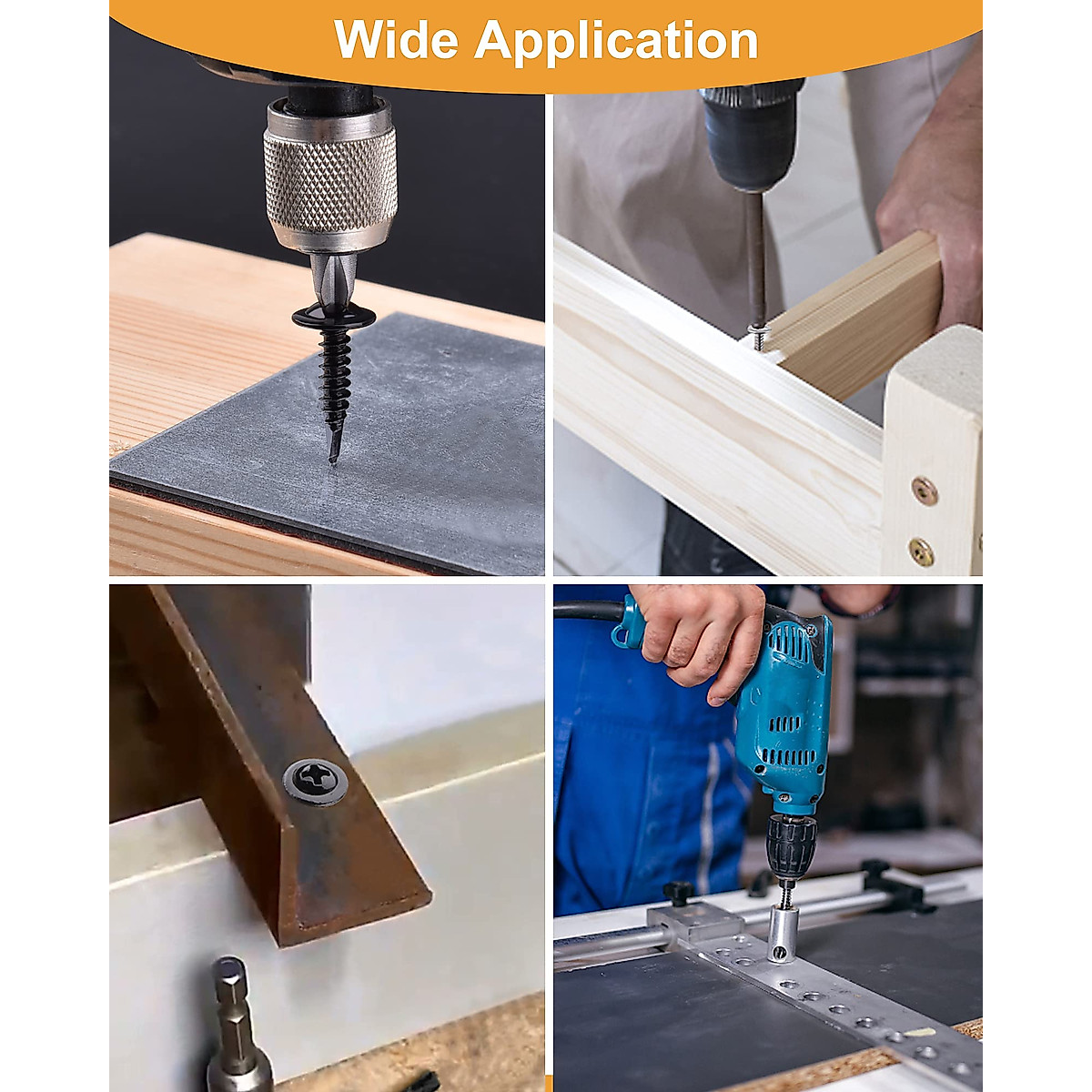 Wide Application