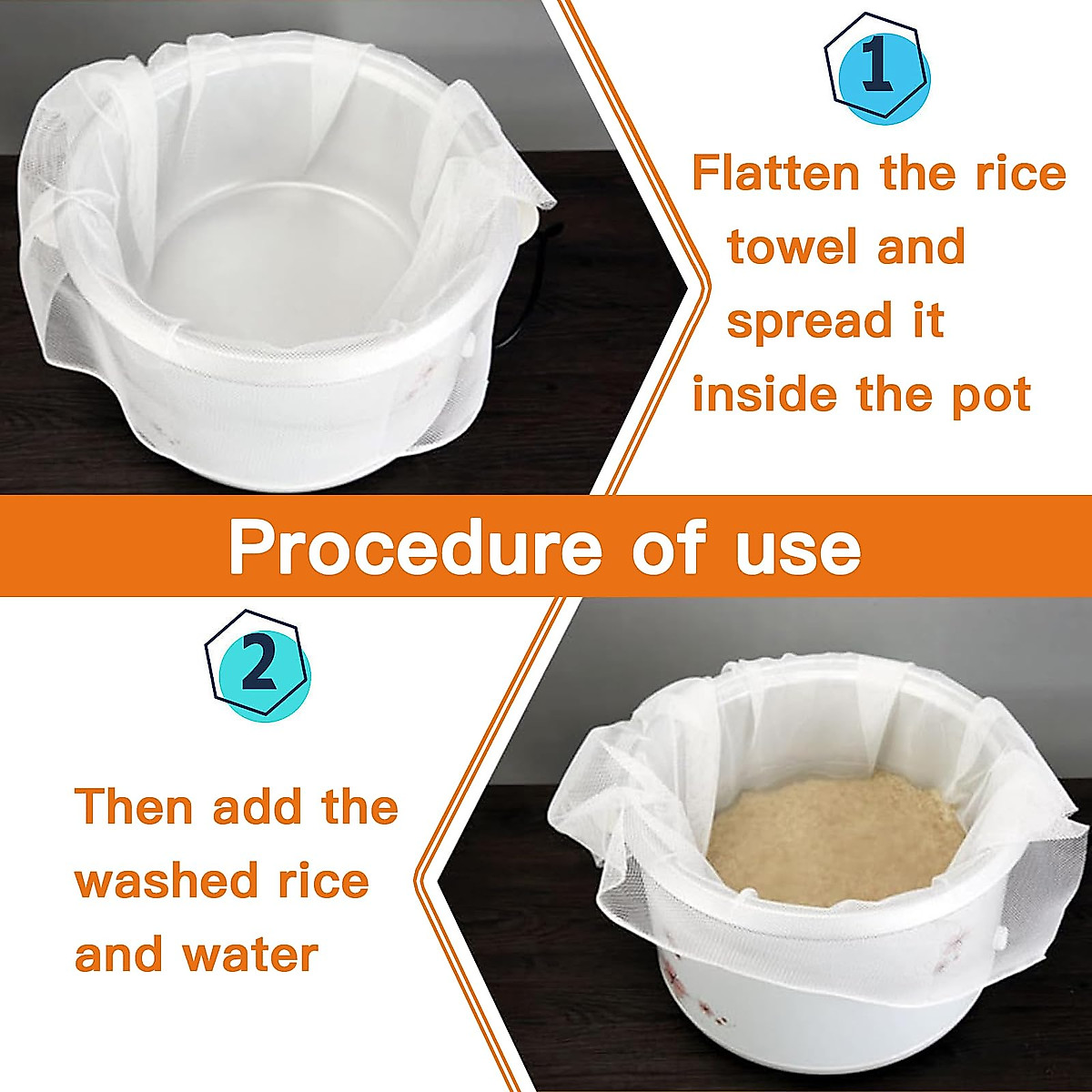 1

Flatten the rice towel and spread it inside the pot

Procedure of use

2

Then add the washed rice and water