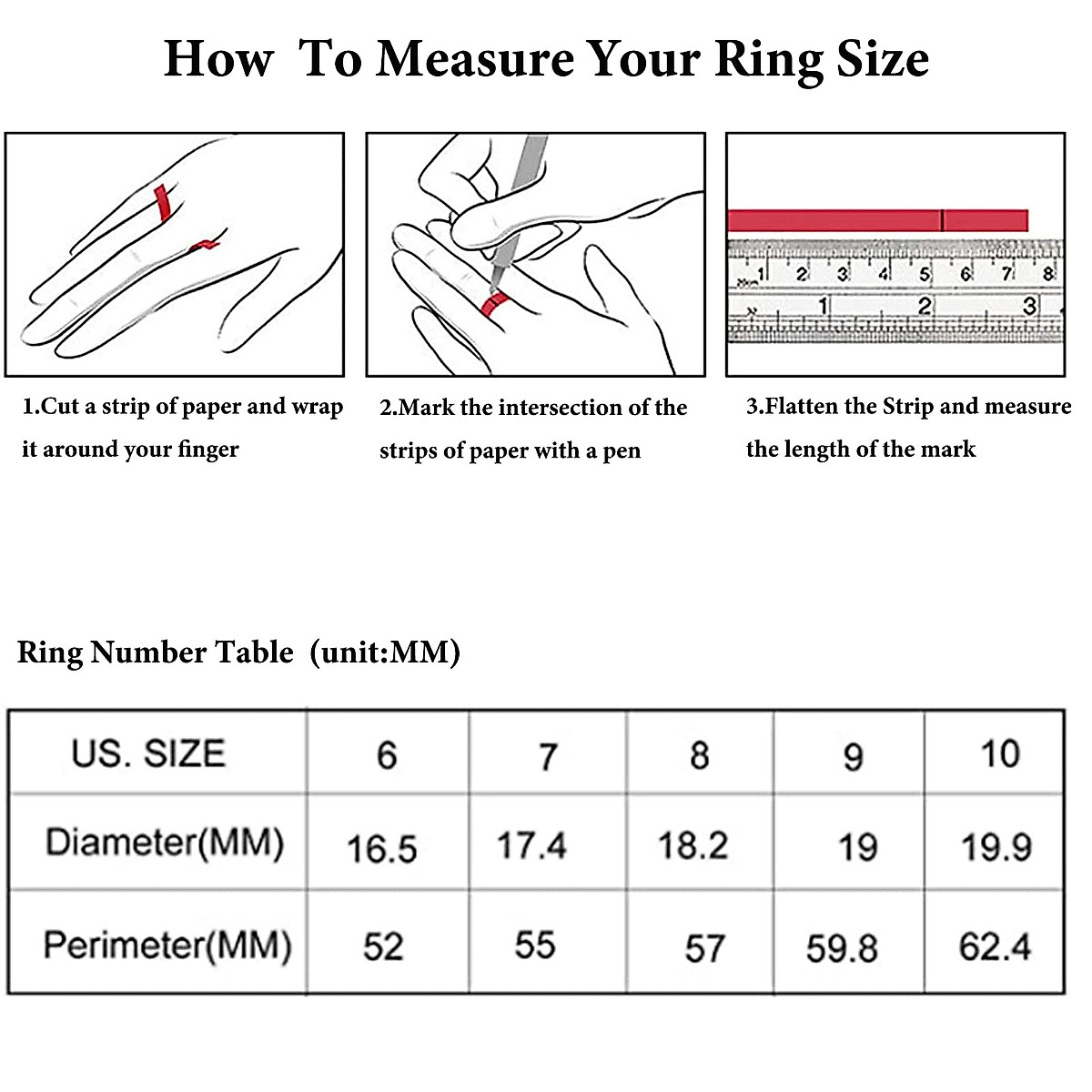 How To Measure Your Ring Size

1 2 3 4 5 6 7 8
1 2 3

1.Cut a strip of paper and wrap it around your finger

2.Mark the intersection of the strips of paper with a pen

3.Flatten the Strip and measure the length of the mark

Ring Number Table (unit:MM)

| US. SIZE | 6 | 7 | 8 | 9 | 10 |
|---|---|---|---|---|---|
| Diameter(MM) | 16.5 | 17.4 | 18.2 | 19 | 19.9 |
| Perimeter(MM) | 52 | 55 | 57 | 59.8 | 62.4 |