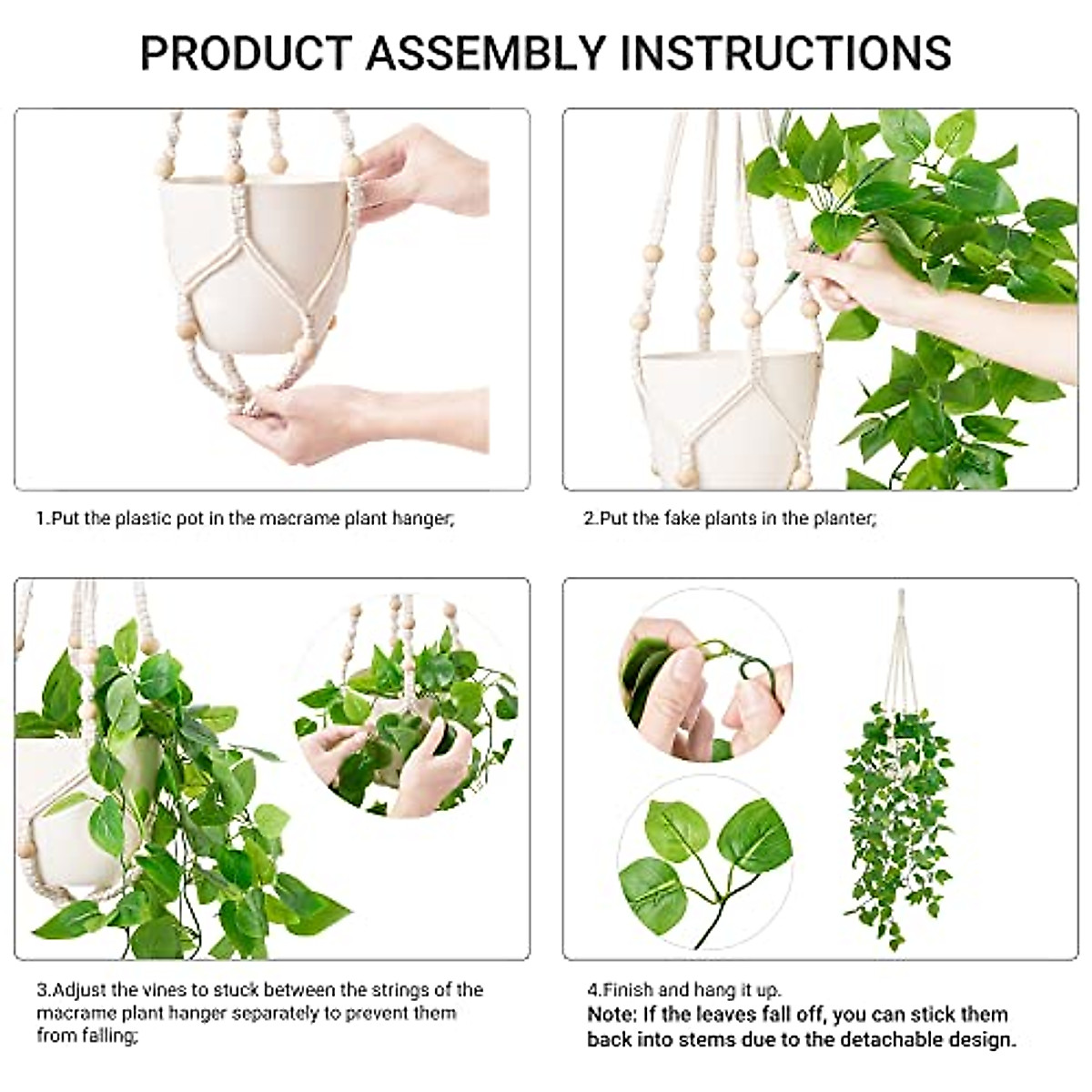 PRODUCT ASSEMBLY INSTRUCTIONS

1.Put the plastic pot in the macrame plant hanger;

2.Put the fake plants in the planter;

3.Adjust the vines to stuck between the strings of the macrame plant hanger separately to prevent them from falling;

4.Finish and hang it up.
Note: If the leaves fall off, you can stick them back into stems due to the detachable design.