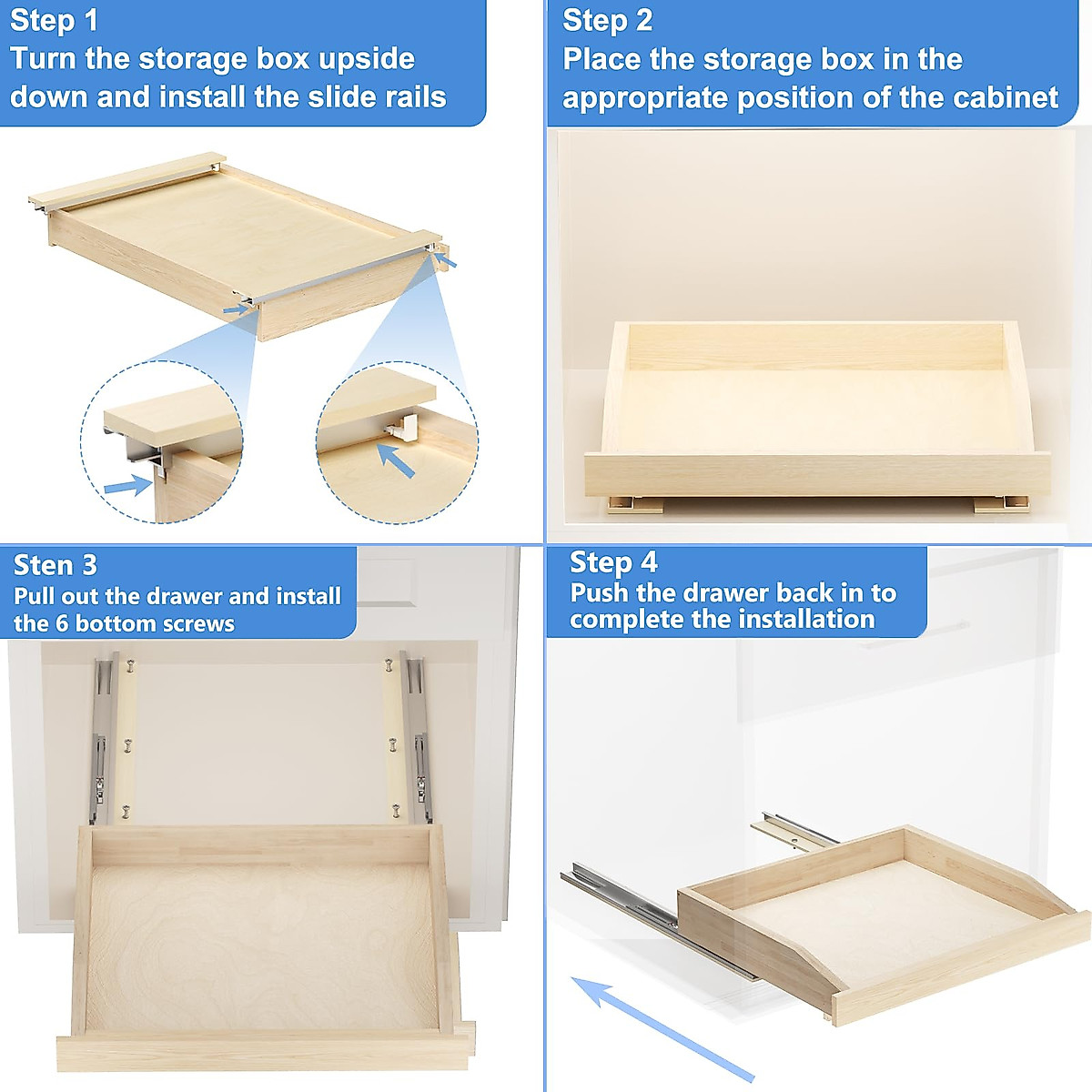 Step 1
Turn the storage box upside down and install the slide rails

Step 2
Place the storage box in the appropriate position of the cabinet

Sten 3
Pull out the drawer and install the 6 bottom screws

Step 4
Push the drawer back in to complete the installation