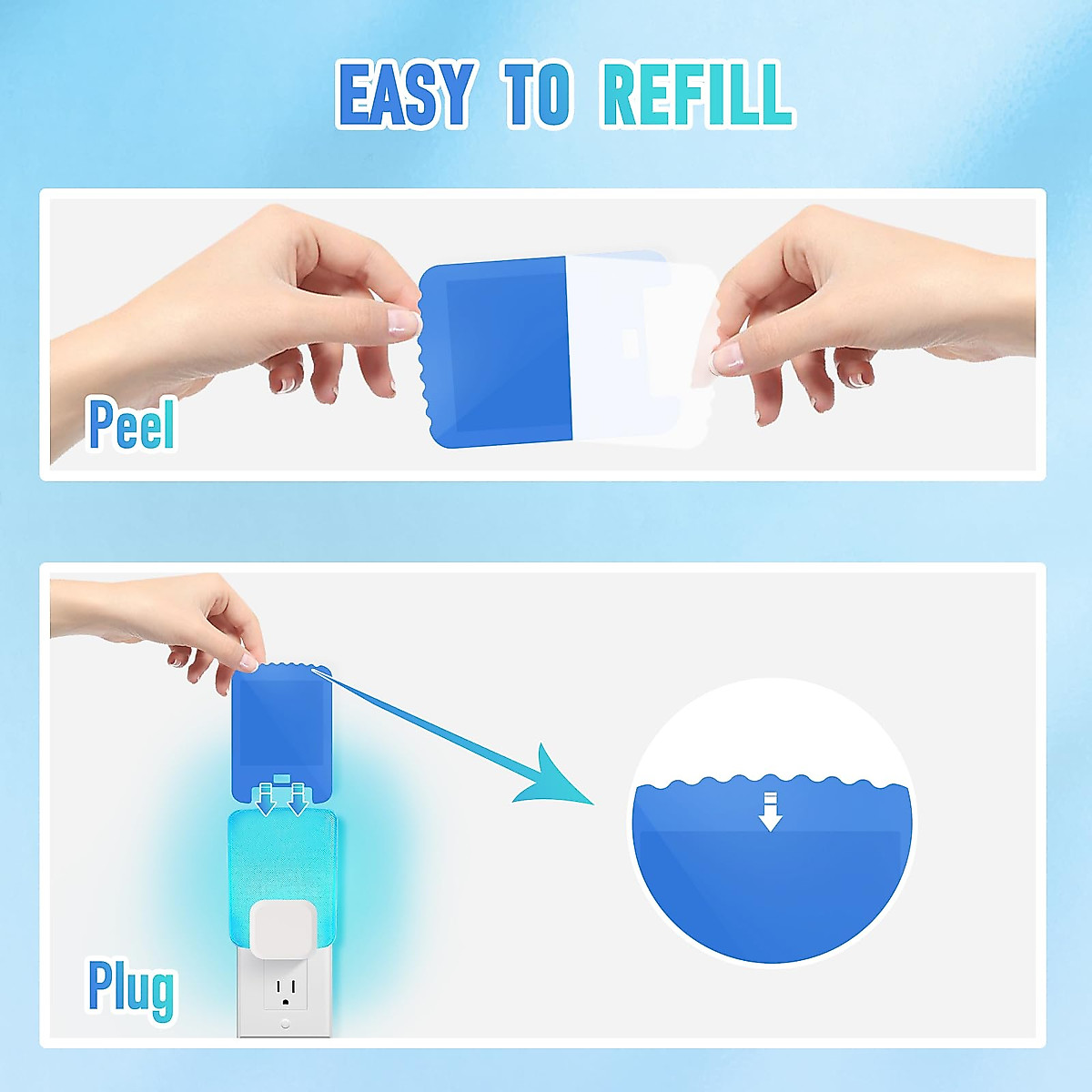 EASY TO REFILL

Peel

Plug