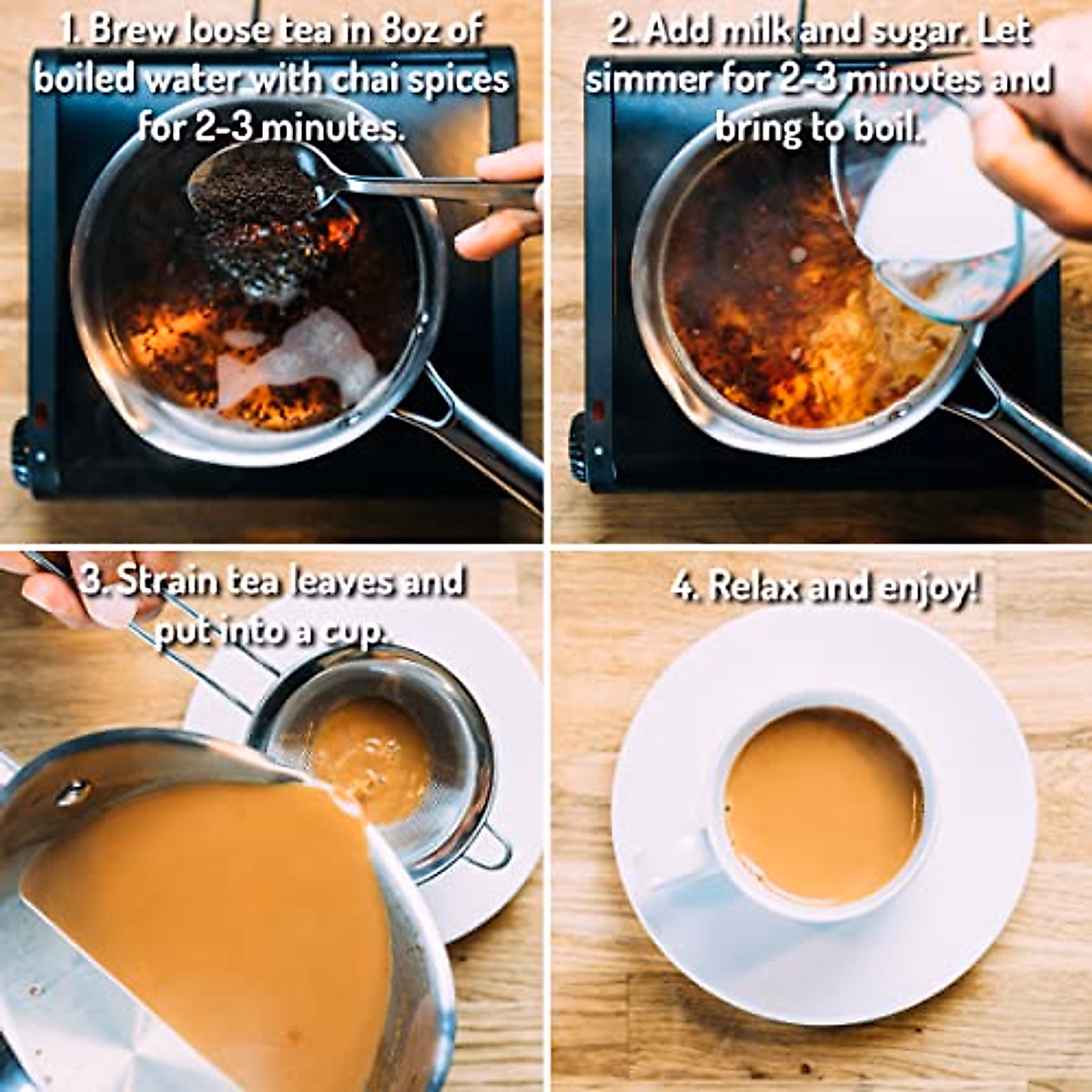 1. Brew loose tea in 8oz of boiled water with chai spices for 2-3 minutes.

2. Add milk and sugar. Let simmer for 2-3 minutes and bring to boil.

3. Strain tea leaves and put into a cup.

4. Relax and enjoy!