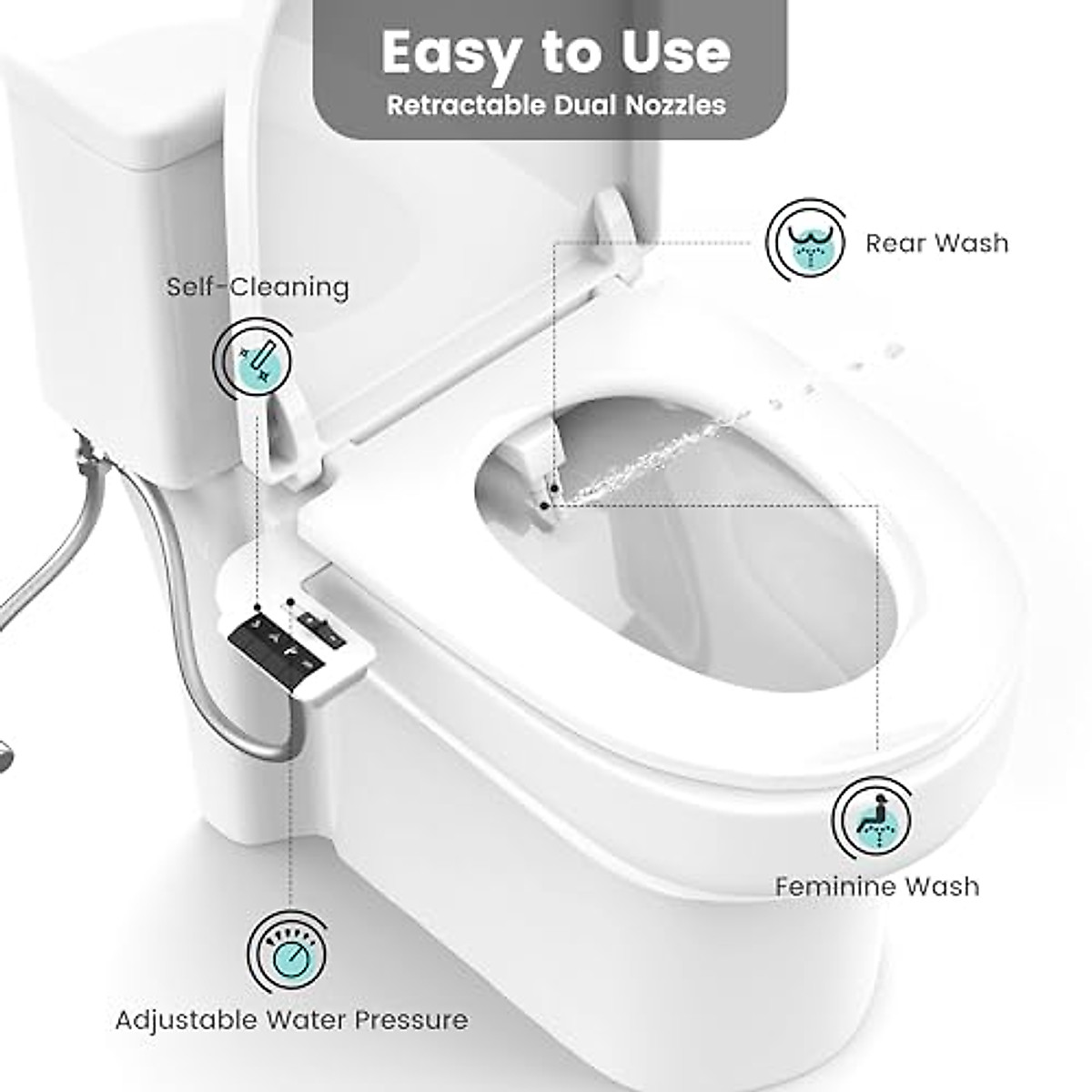 Easy to Use
Retractable Dual Nozzles

Rear Wash

Self-Cleaning

Feminine Wash

Adjustable Water Pressure