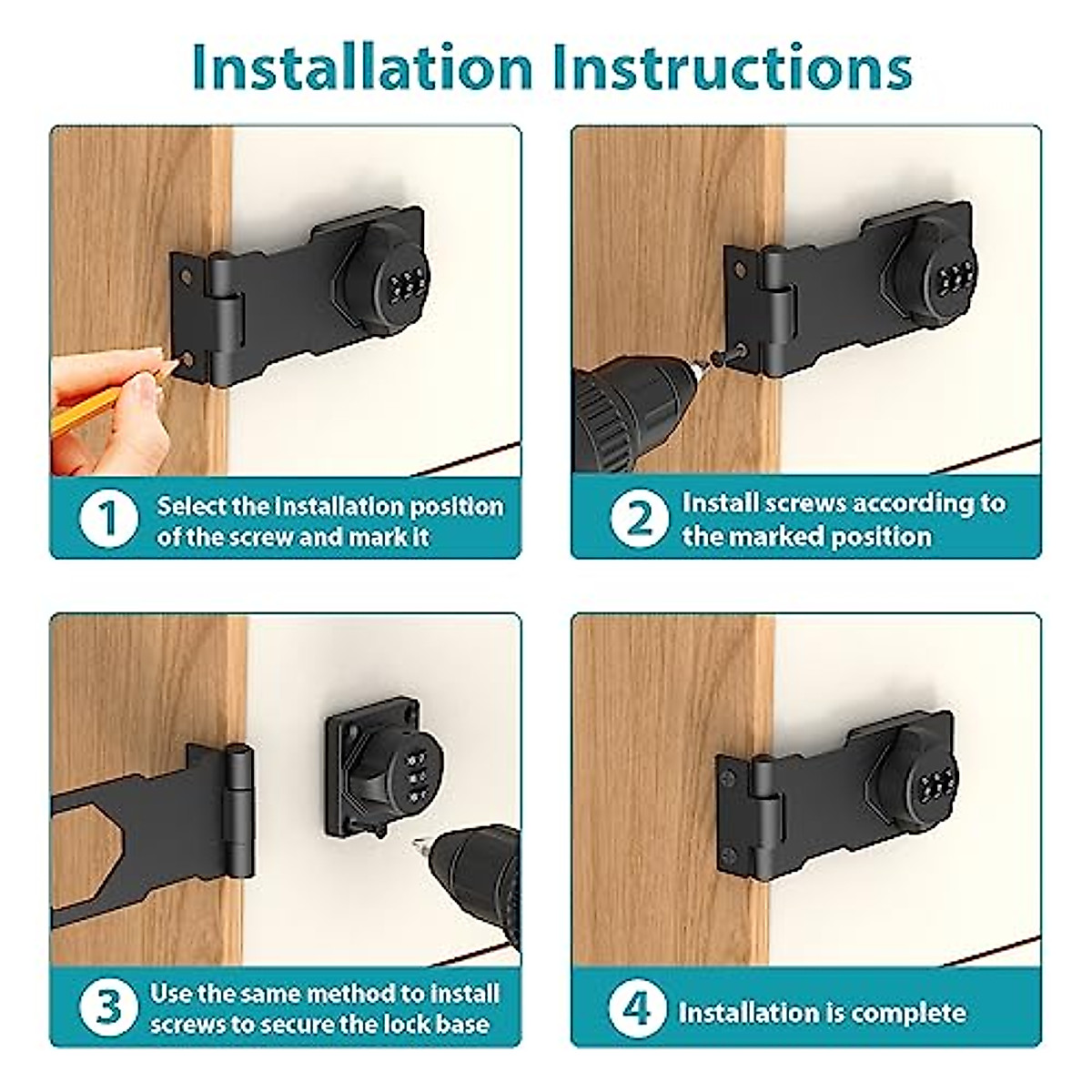 Installation Instructions

1 Select the installation position of the screw and mark it

2 Install screws according to the marked position

3 Use the same method to install screws to secure the lock base

4 Installation is complete