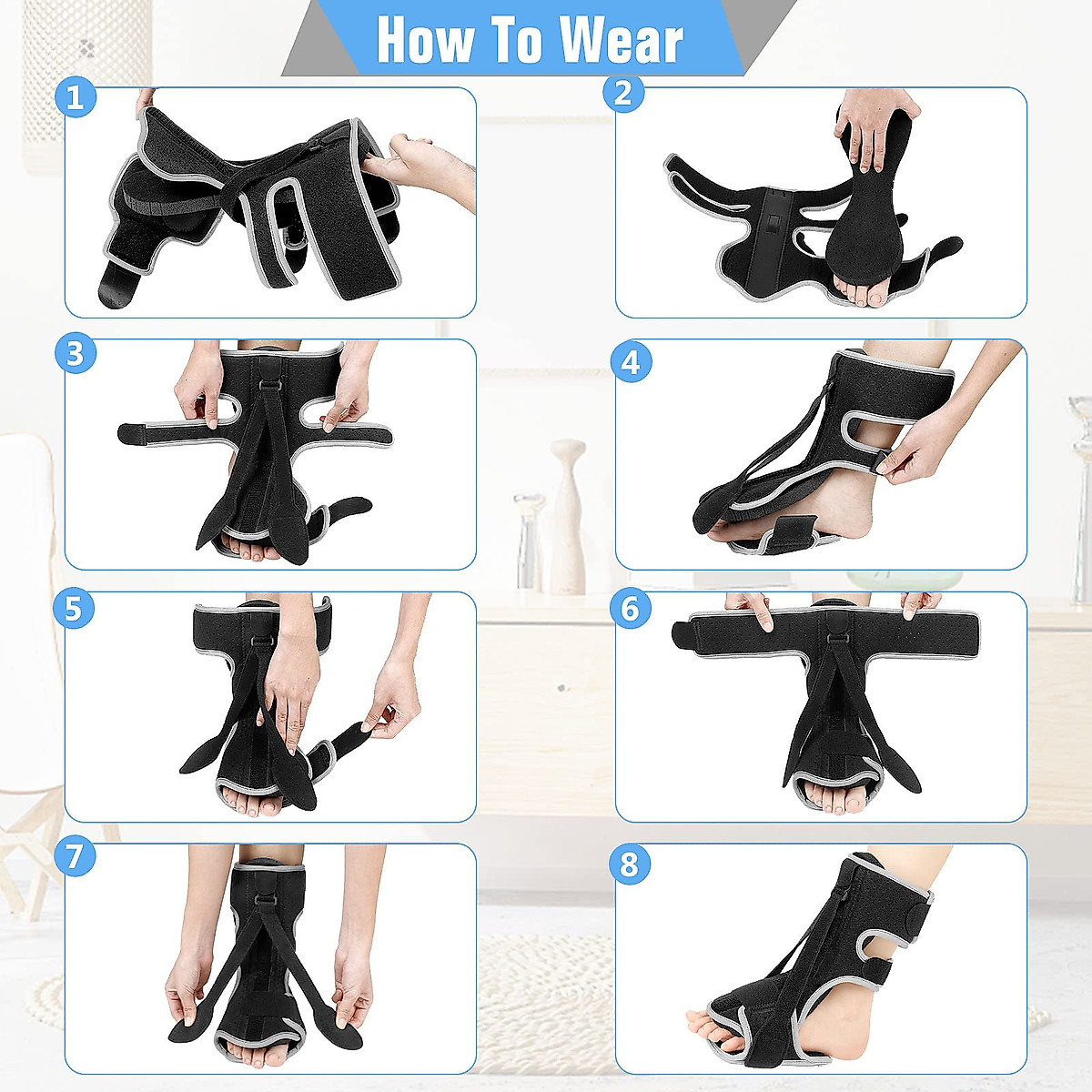 How To Wear

1

2

3

4

5

6

7

8