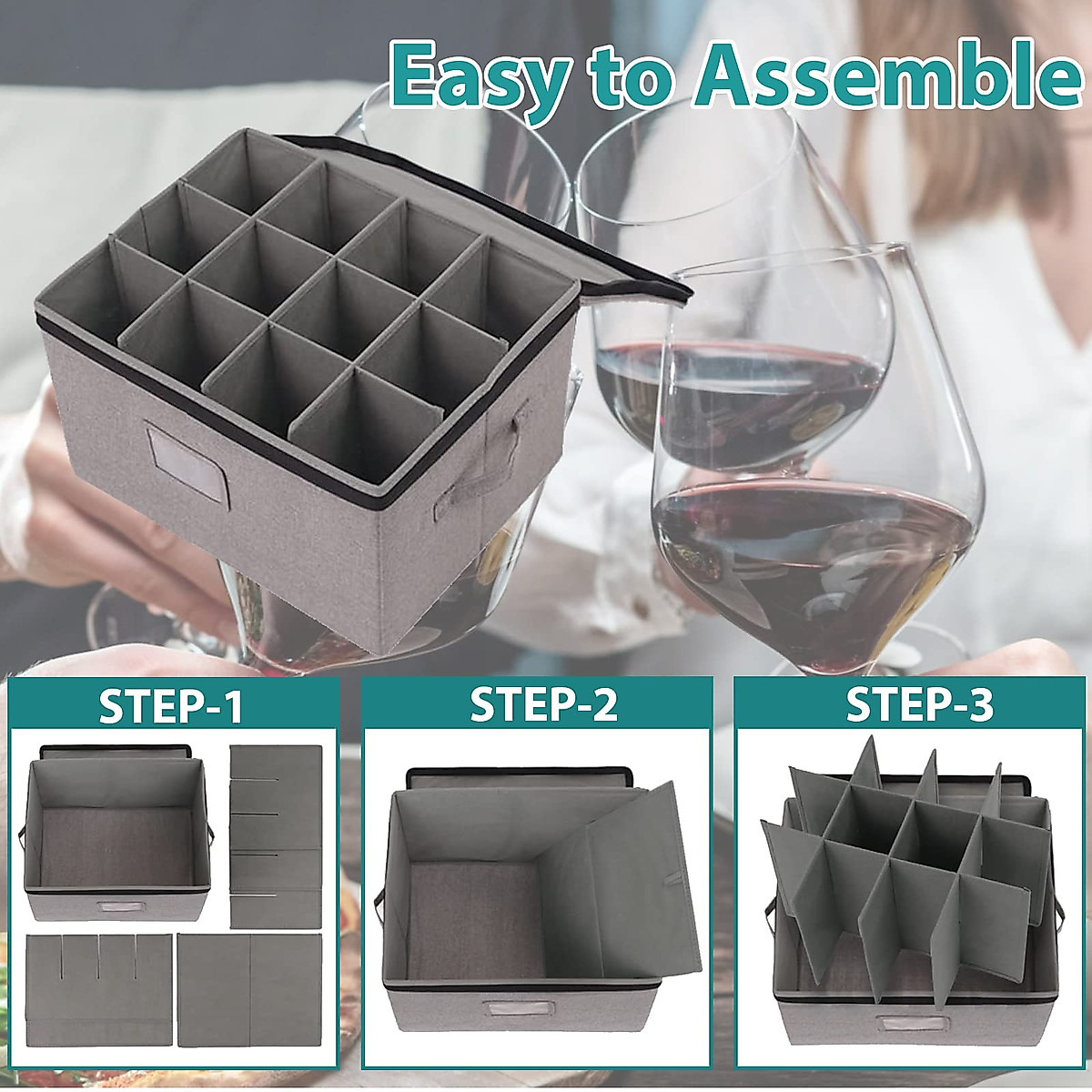 Easy to Assemble

STEP-1

STEP-2

STEP-3