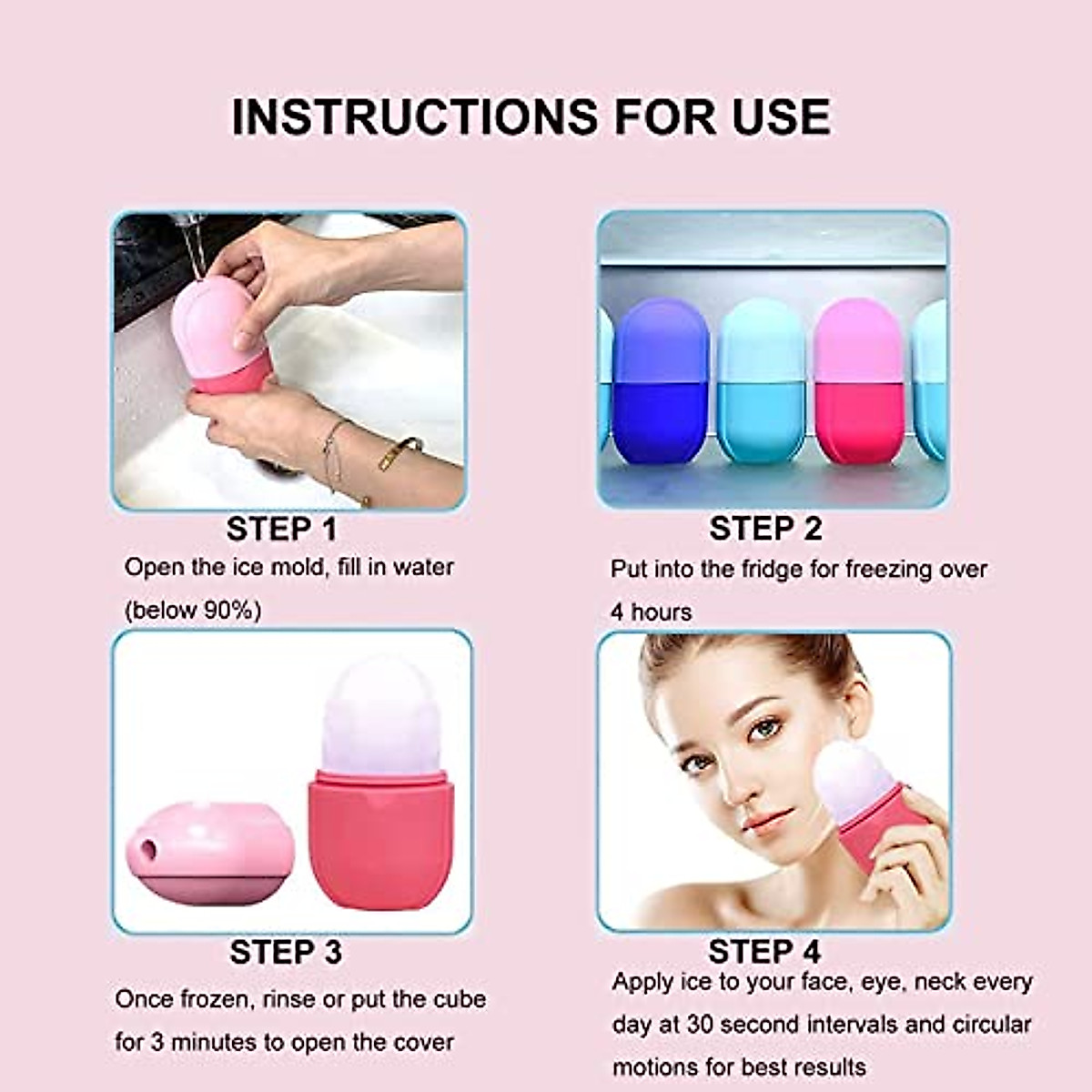 INSTRUCTIONS FOR USE

STEP 1
Open the ice mold, fill in water (below 90%)

STEP 2
Put into the fridge for freezing over 4 hours

STEP 3
Once frozen, rinse or put the cube for 3 minutes to open the cover

STEP 4
Apply ice to your face, eye, neck every day at 30 second intervals and circular motions for best results