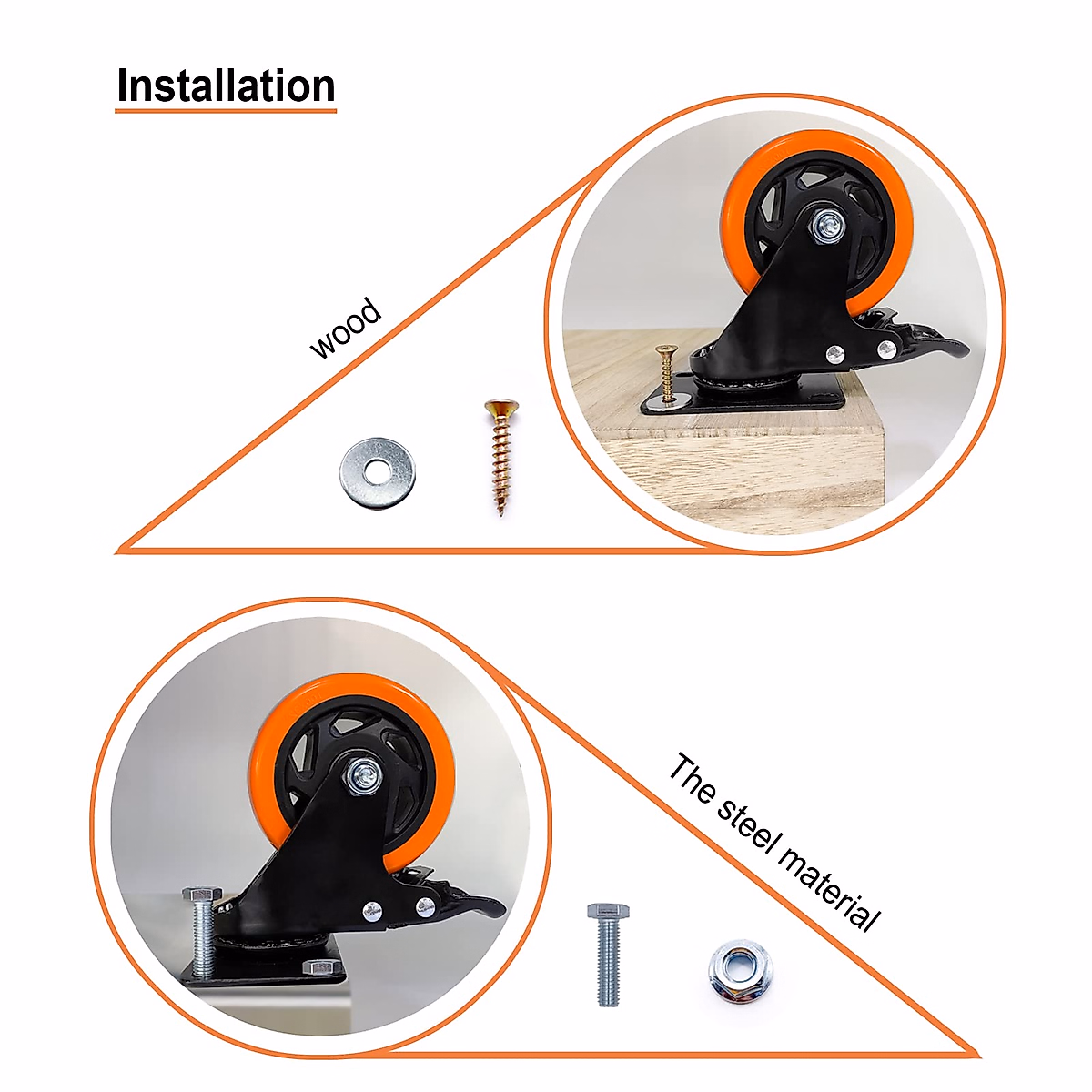 Installation

wood

The steel material