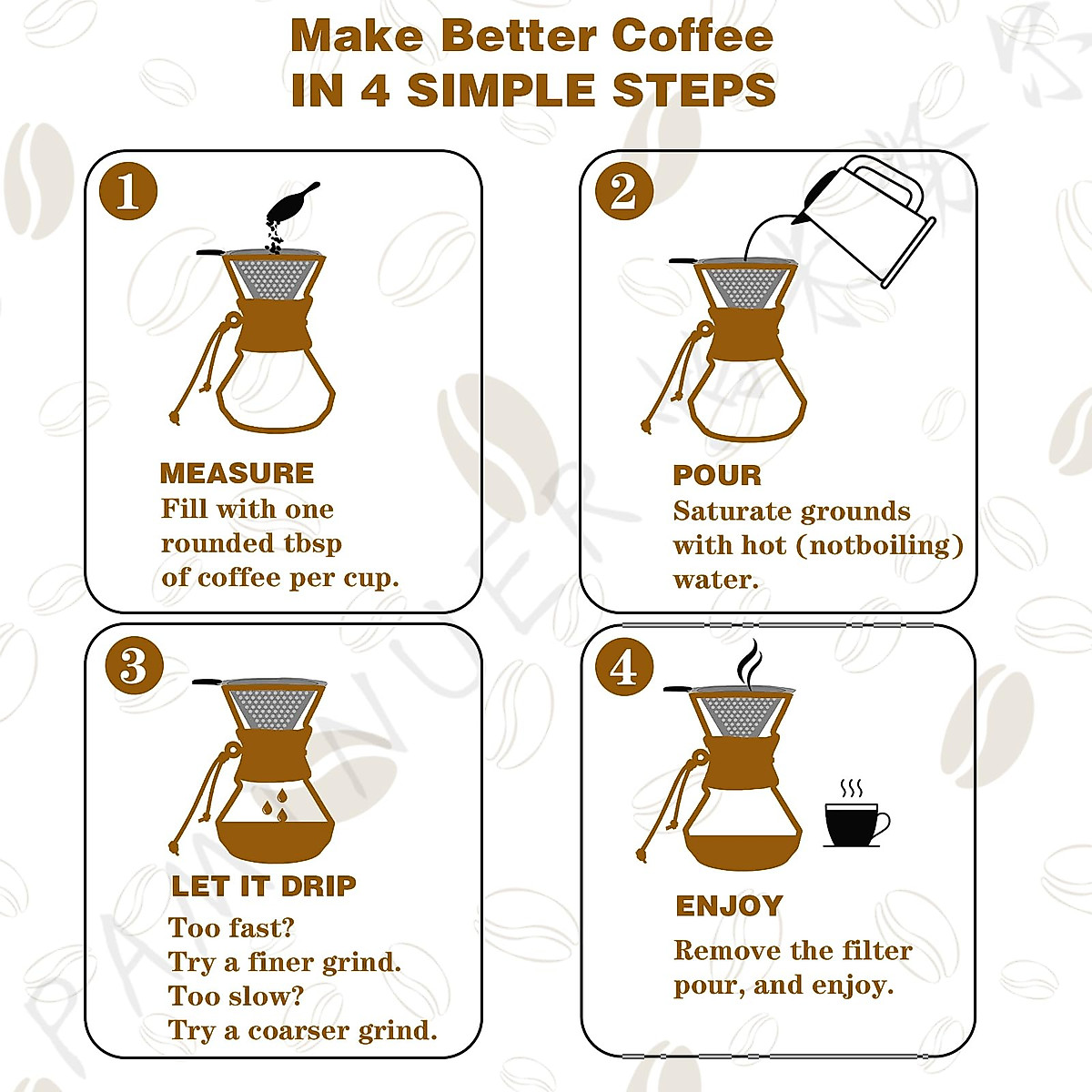 Make Better Coffee
IN 4 SIMPLE STEPS

1

MEASURE
Fill with one rounded tbsp of coffee per cup.

2

POUR
Saturate grounds with hot (notboiling) water.

3

LET IT DRIP
Too fast?
Try a finer grind.
Too slow?
Try a coarser grind.

4

ENJOY
Remove the filter pour, and enjoy.

PAMANUER