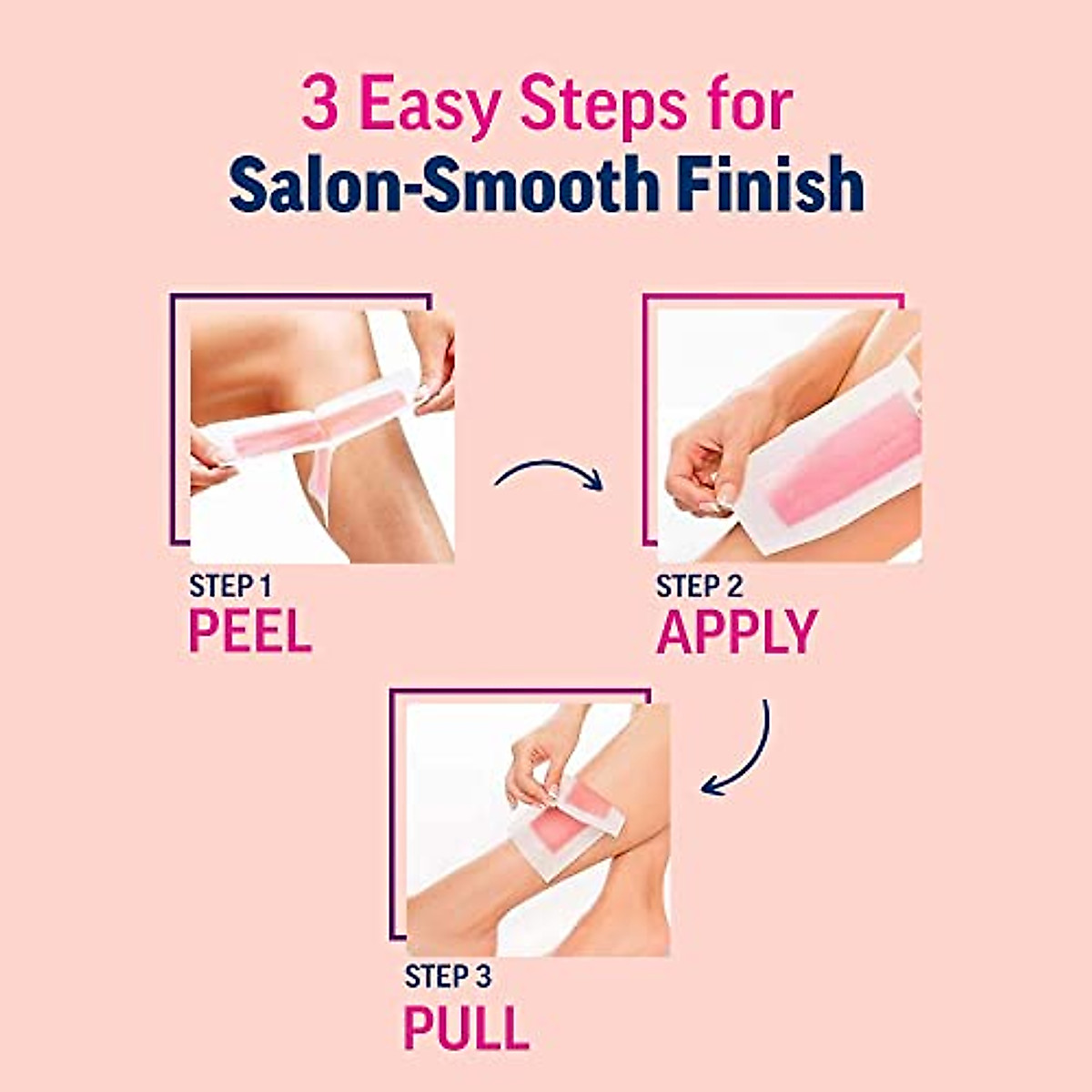 3 Easy Steps for
Salon-Smooth Finish

STEP 1
PEEL

STEP 2
APPLY

STEP 3
PULL