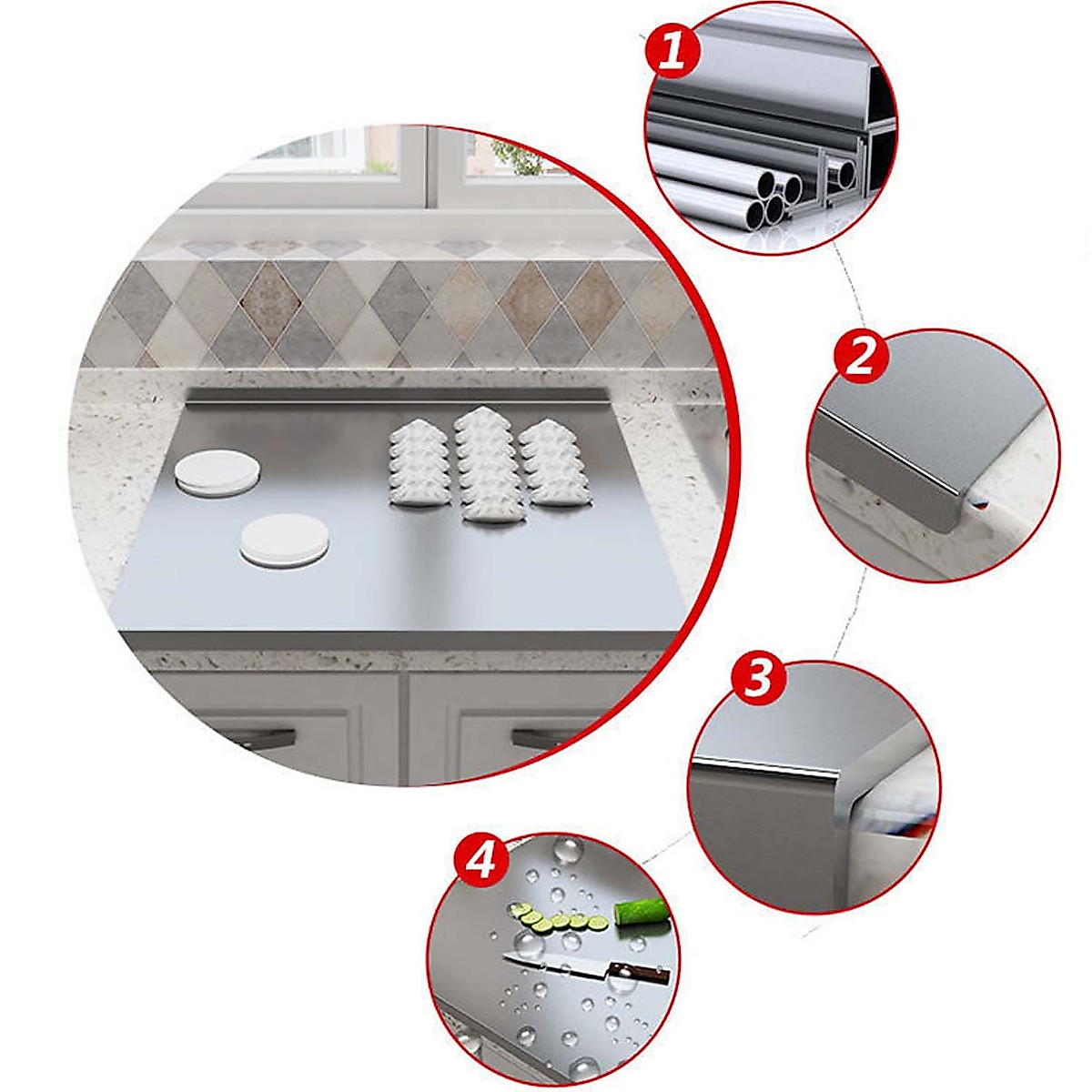 1
2
3
4