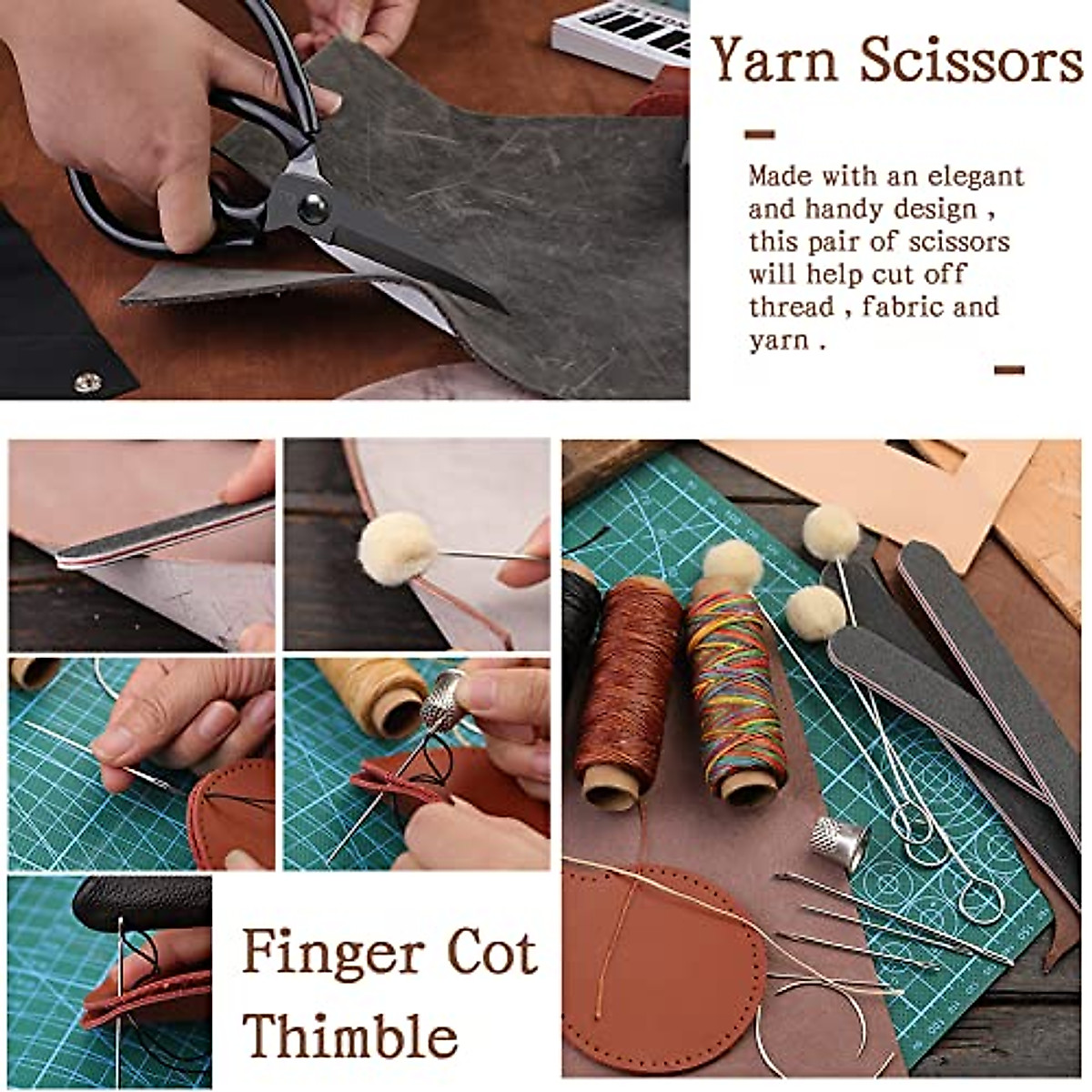 Yarn Scissors

Made with an elegant and handy design , this pair of scissors will help cut off thread , fabric and yarn .

Finger Cot Thimble