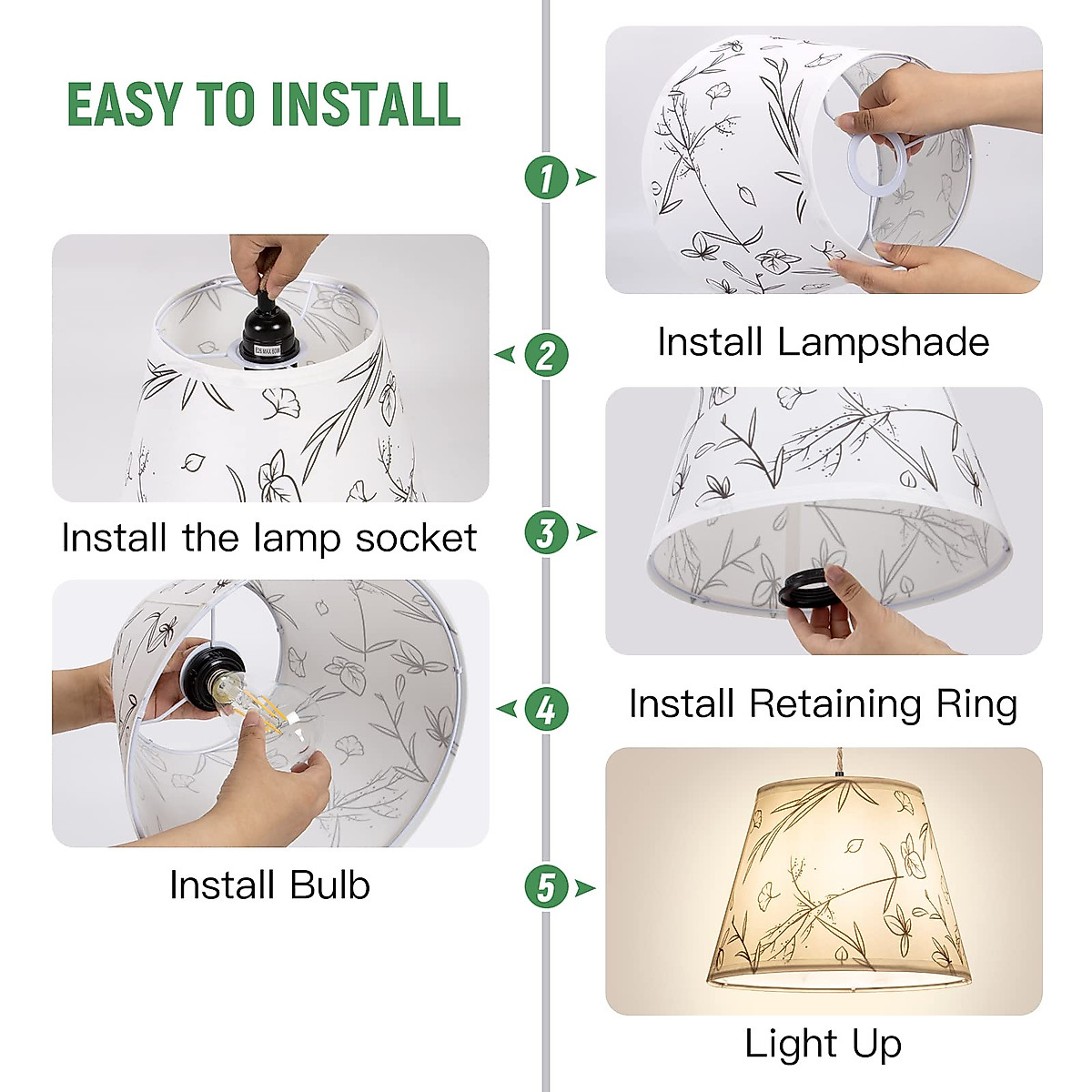 EASY TO INSTALL

1

Install Lampshade

2

E26 MAX 60W

Install the lamp socket

3

Install Retaining Ring

4

Install Bulb

5

Light Up