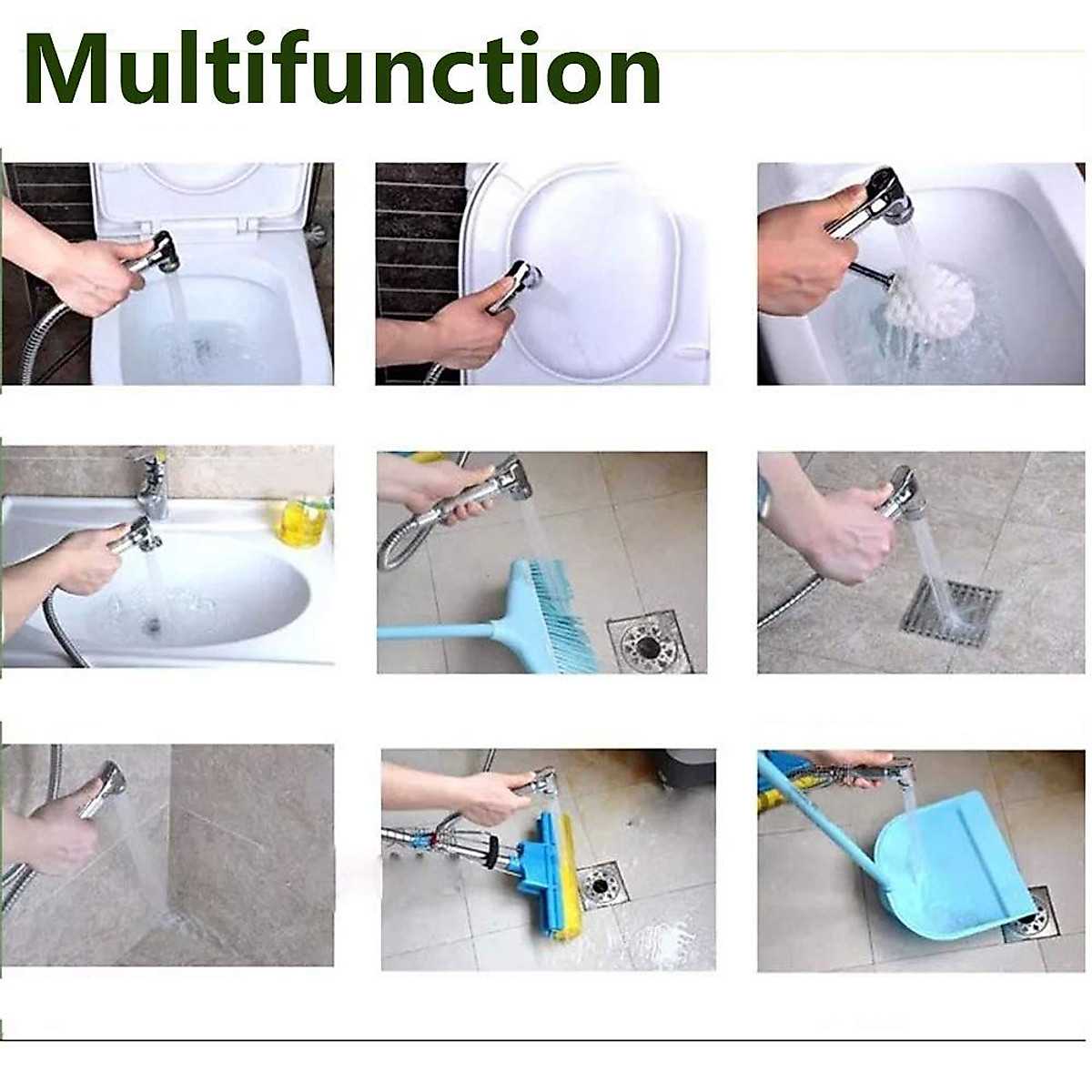 Multifunction