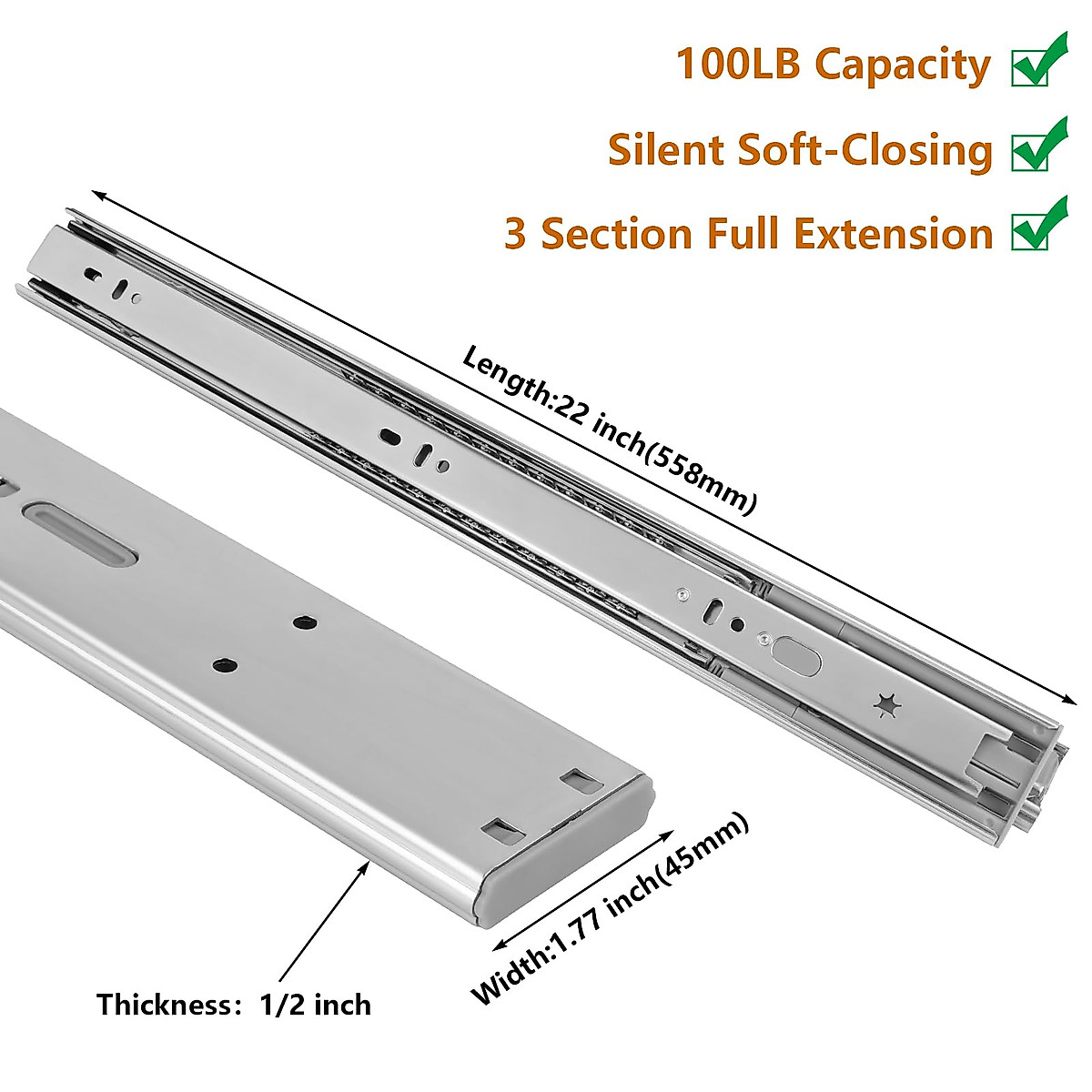 100LB Capacity

Silent Soft-Closing

3 Section Full Extension

Length:22 inch(558mm)

Width:1.77 inch(45mm)

Thickness: 1/2 inch