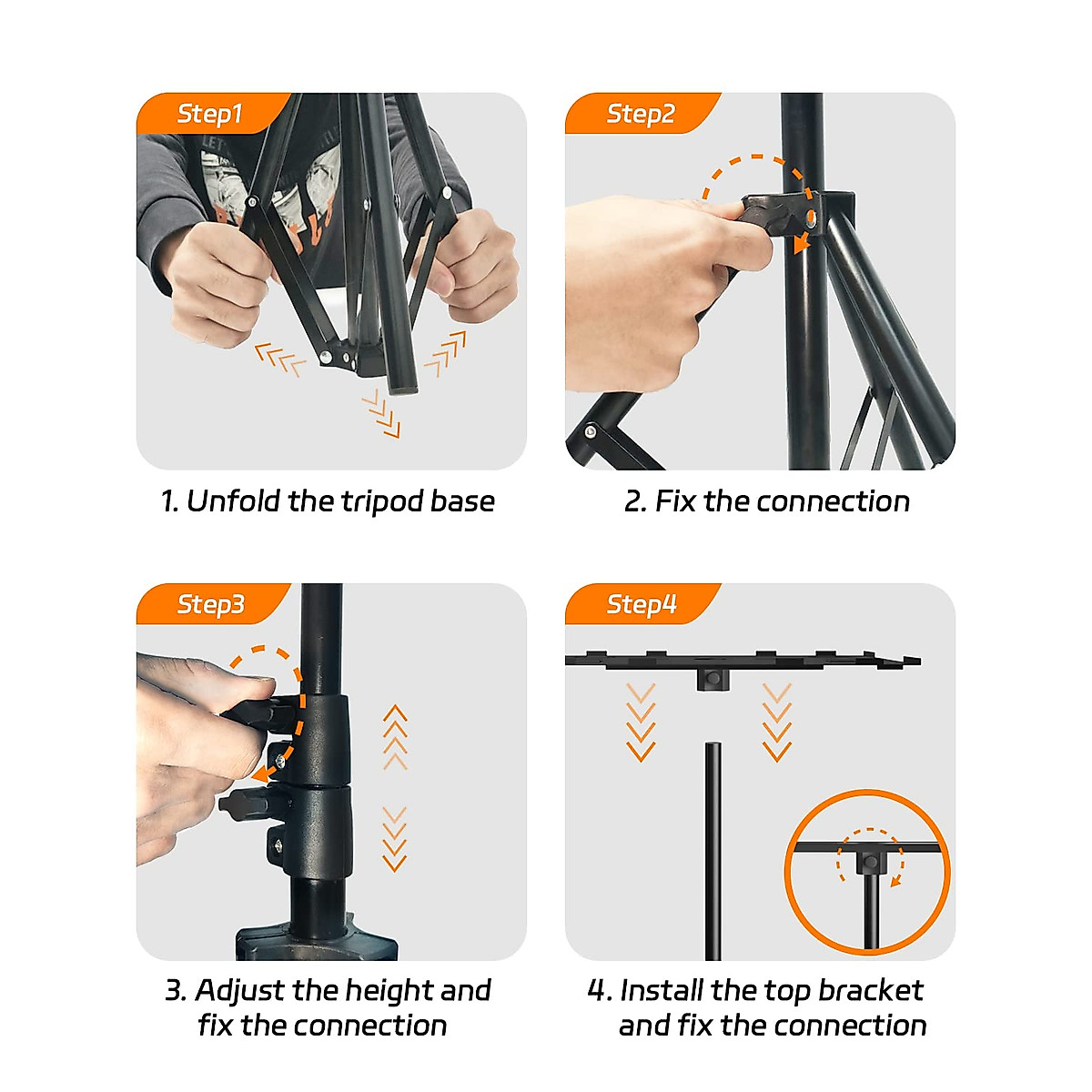 Step1

1. Unfold the tripod base

Step2

2. Fix the connection

Step3

3. Adjust the height and fix the connection

Step4

4. Install the top bracket and fix the connection