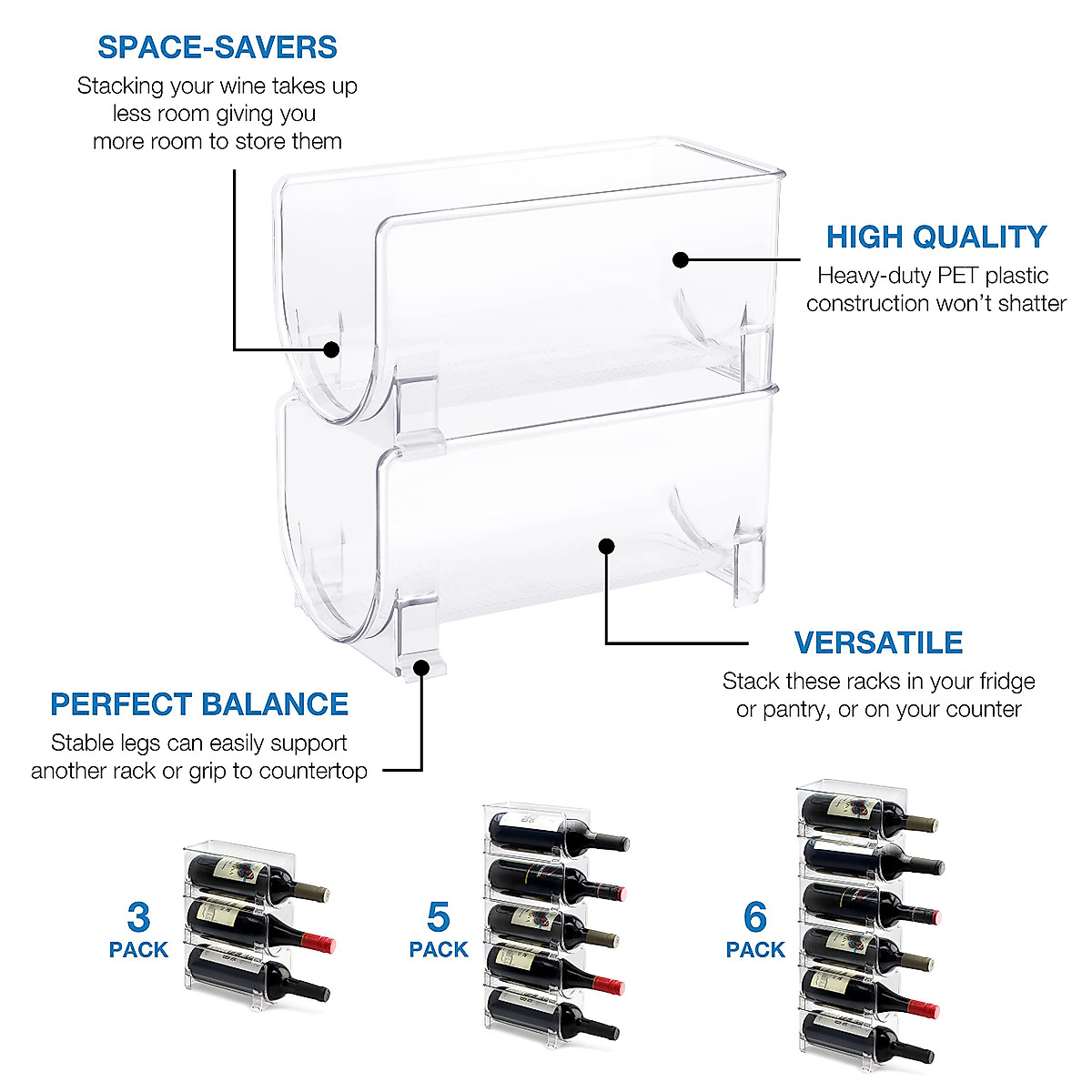 SPACE-SAVERS
Stacking your wine takes up less room giving you more room to store them

HIGH QUALITY
Heavy-duty PET plastic construction won't shatter

VERSATILE
Stack these racks in your fridge or pantry, or on your counter

PERFECT BALANCE
Stable legs can easily support another rack or grip to countertop

3 PACK

5 PACK

6 PACK