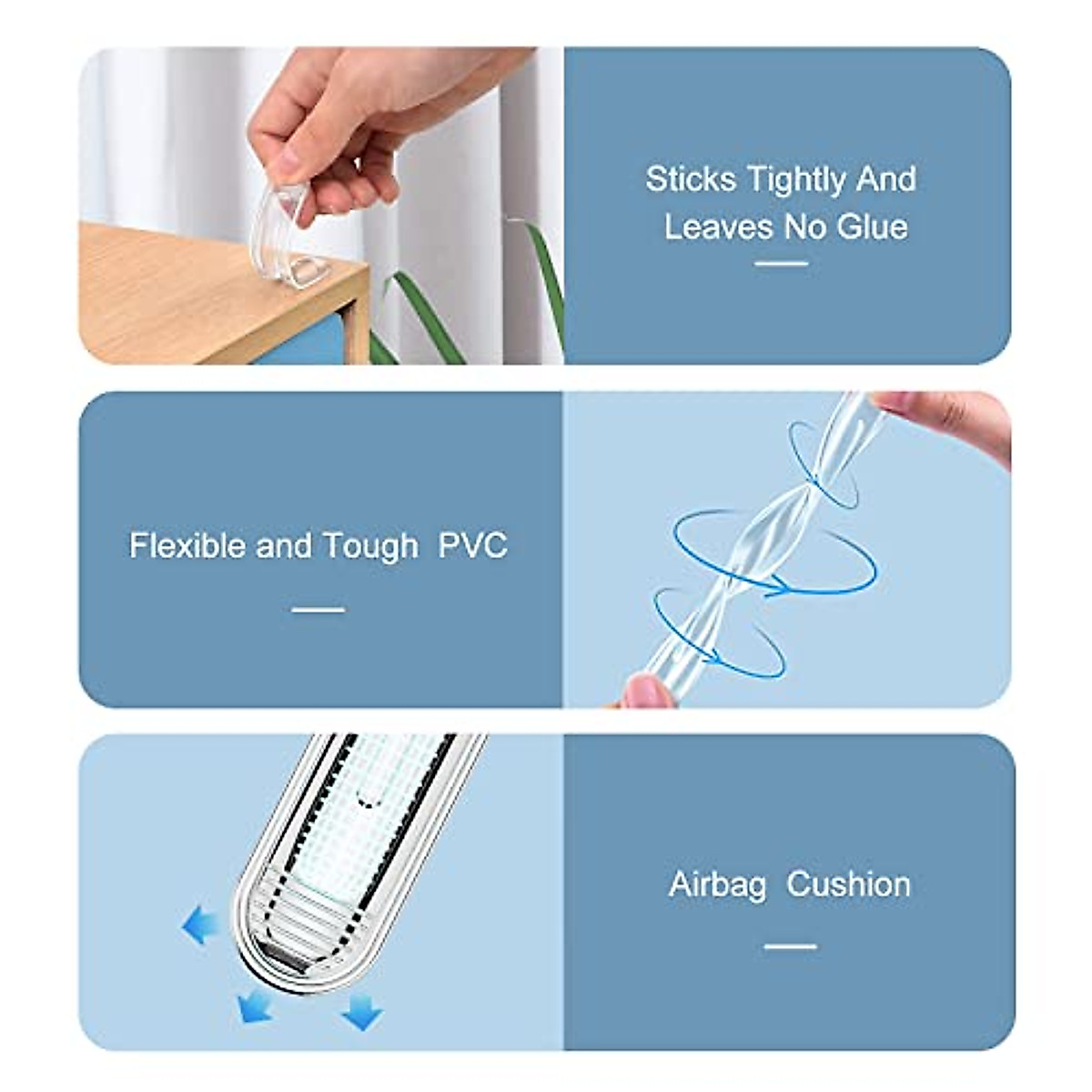 Sticks Tightly And Leaves No Glue

Flexible and Tough PVC

Airbag Cushion