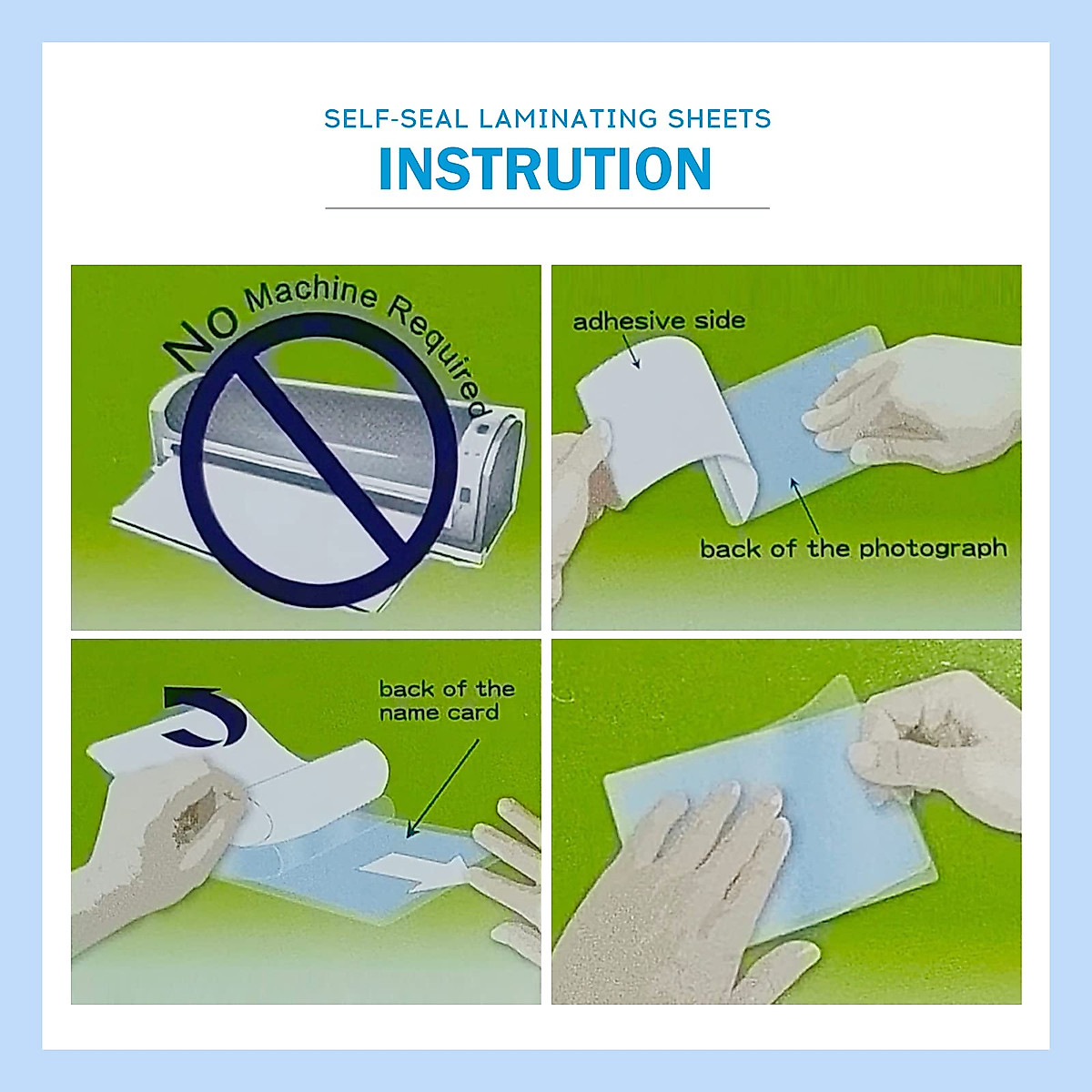 SELF-SEAL LAMINATING SHEETS

INSTRUTION

NO Machine Required

adhesive side

back of the photograph

back of the name card