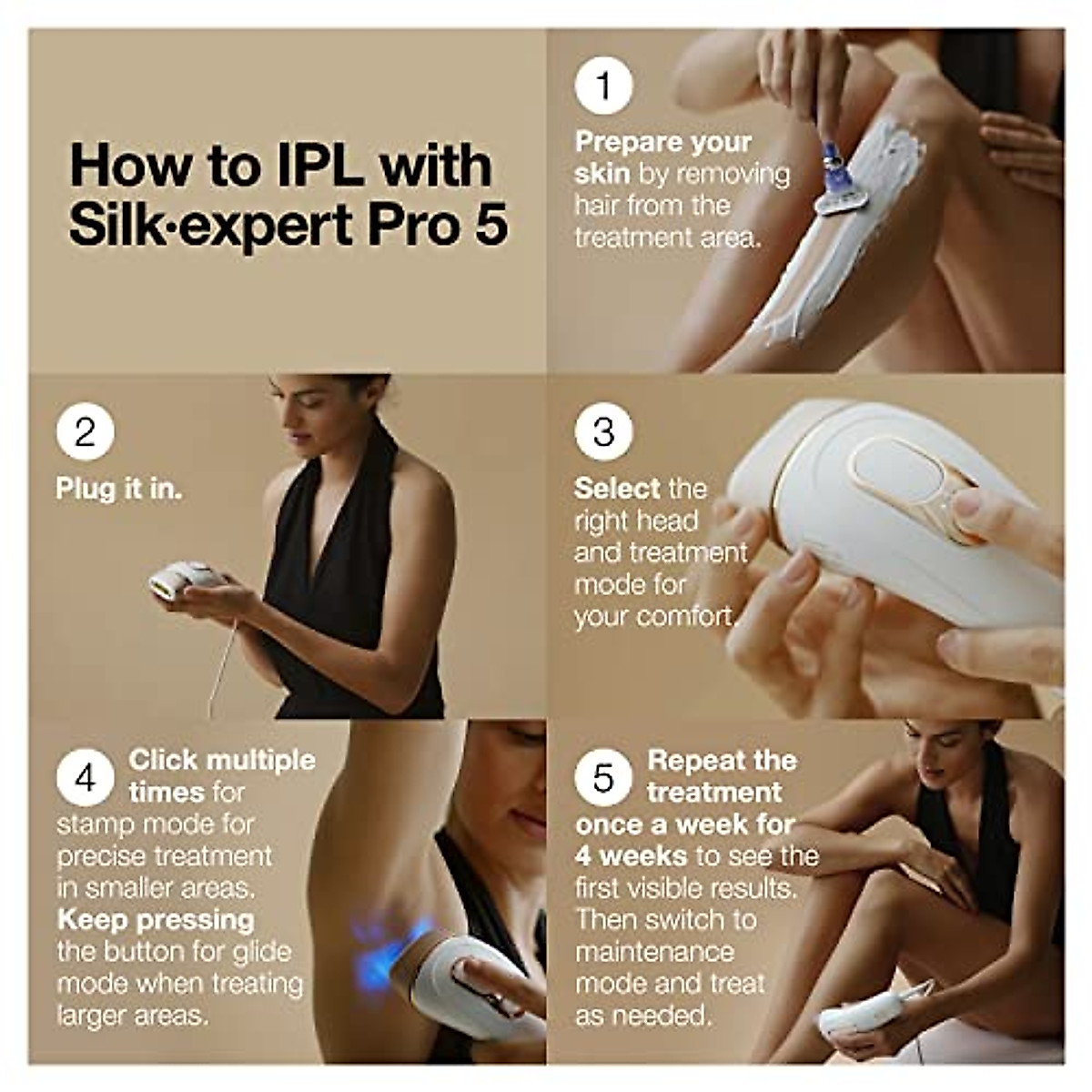 How to IPL with Silk·expert Pro 5

1

Prepare your skin by removing hair from the treatment area.

2

Plug it in.

3

Select the right head and treatment mode for your comfort.

4

Click multiple times for stamp mode for precise treatment in smaller areas. Keep pressing the button for glide mode when treating larger areas.

5

Repeat the treatment once a week for 4 weeks to see the first visible results. Then switch to maintenance mode and treat as needed.