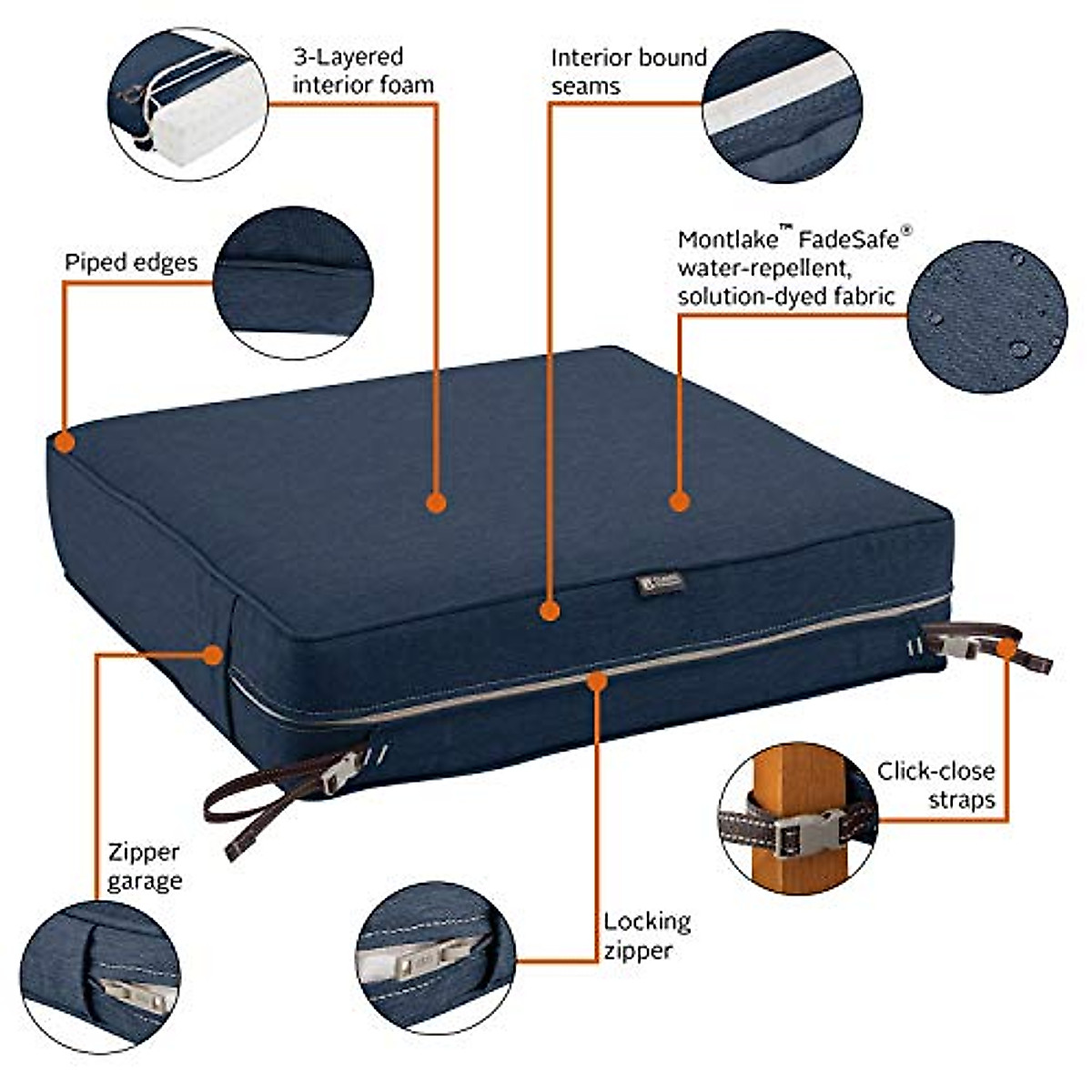 3-Layered interior foam

Interior bound seams

Piped edges

Montlake™ FadeSafe® water-repellent, solution-dyed fabric

Click-close straps

Zipper garage

Locking zipper