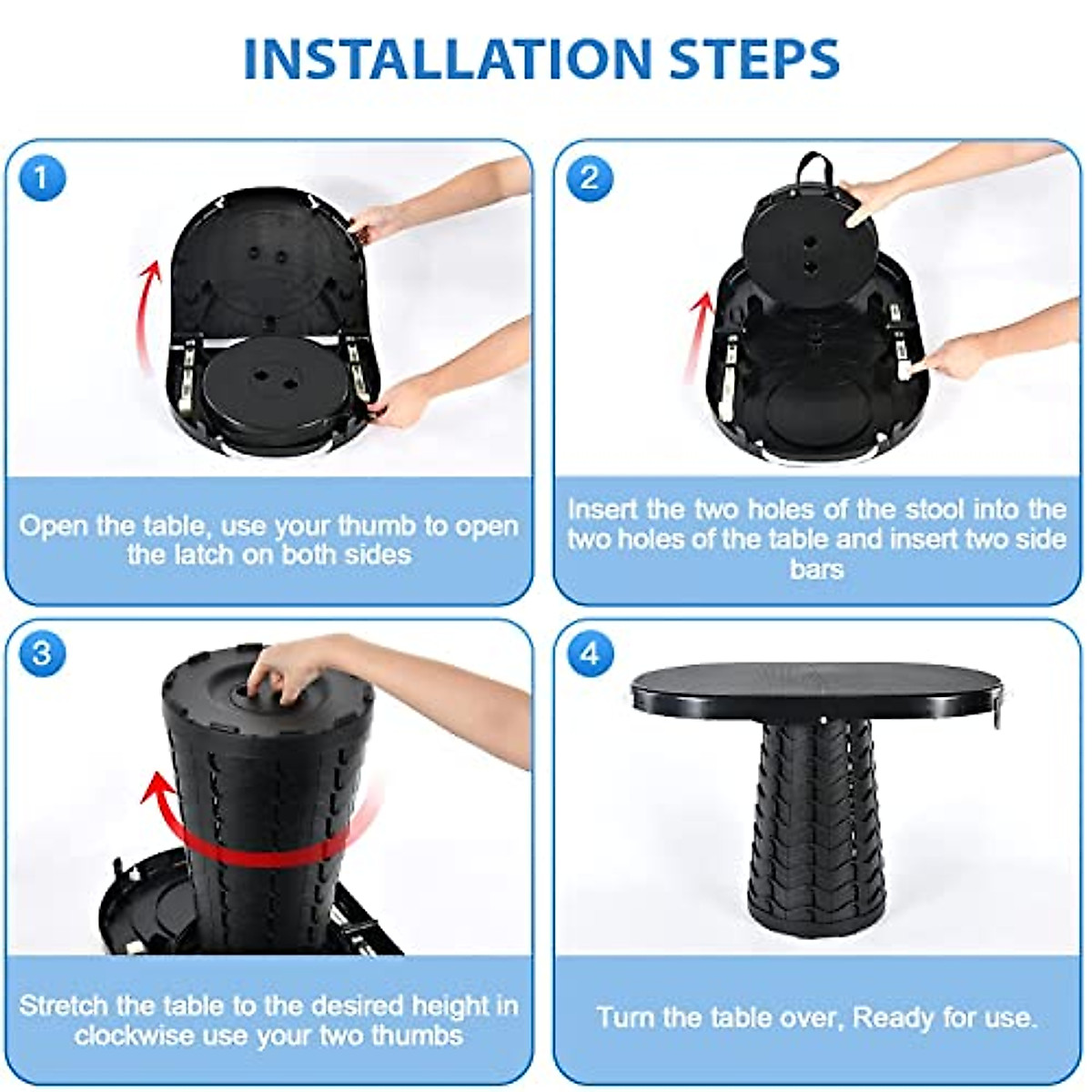 INSTALLATION STEPS

1

Open the table, use your thumb to open the latch on both sides

2

Insert the two holes of the stool into the two holes of the table and insert two side bars

3

Stretch the table to the desired height in clockwise use your two thumbs

4

Turn the table over, Ready for use.