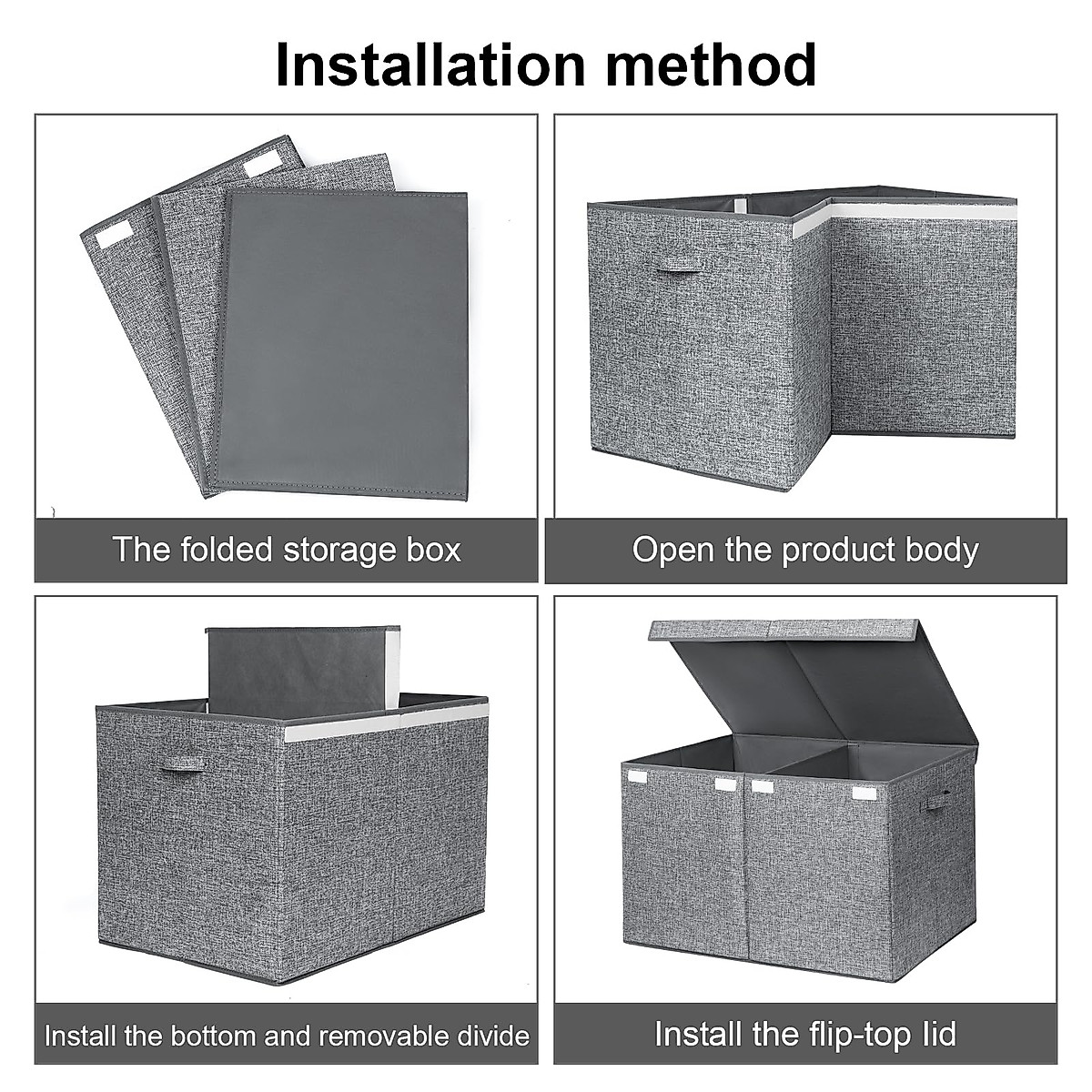 Installation method

The folded storage box

Open the product body

Install the bottom and removable divide

Install the flip-top lid