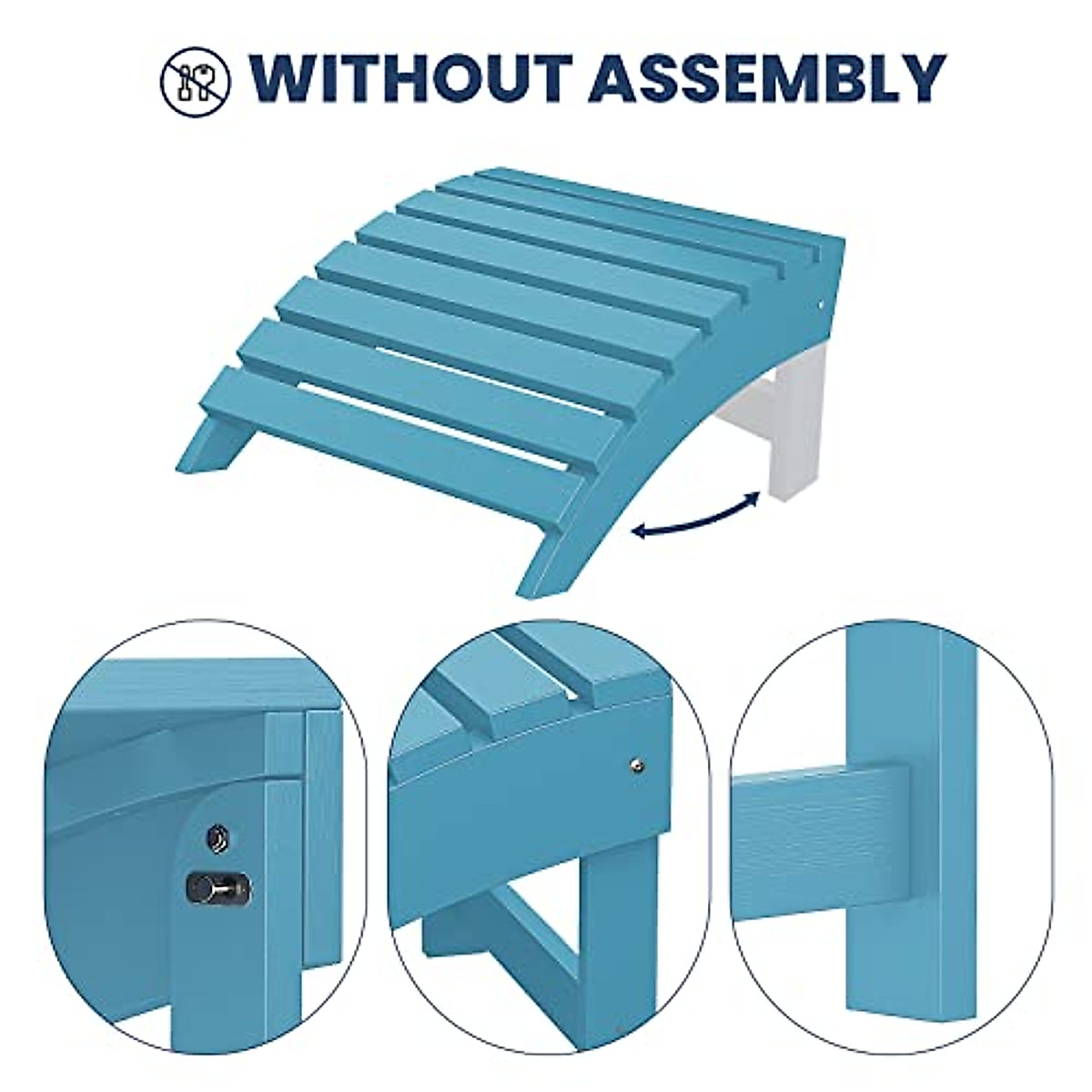 WITHOUT ASSEMBLY