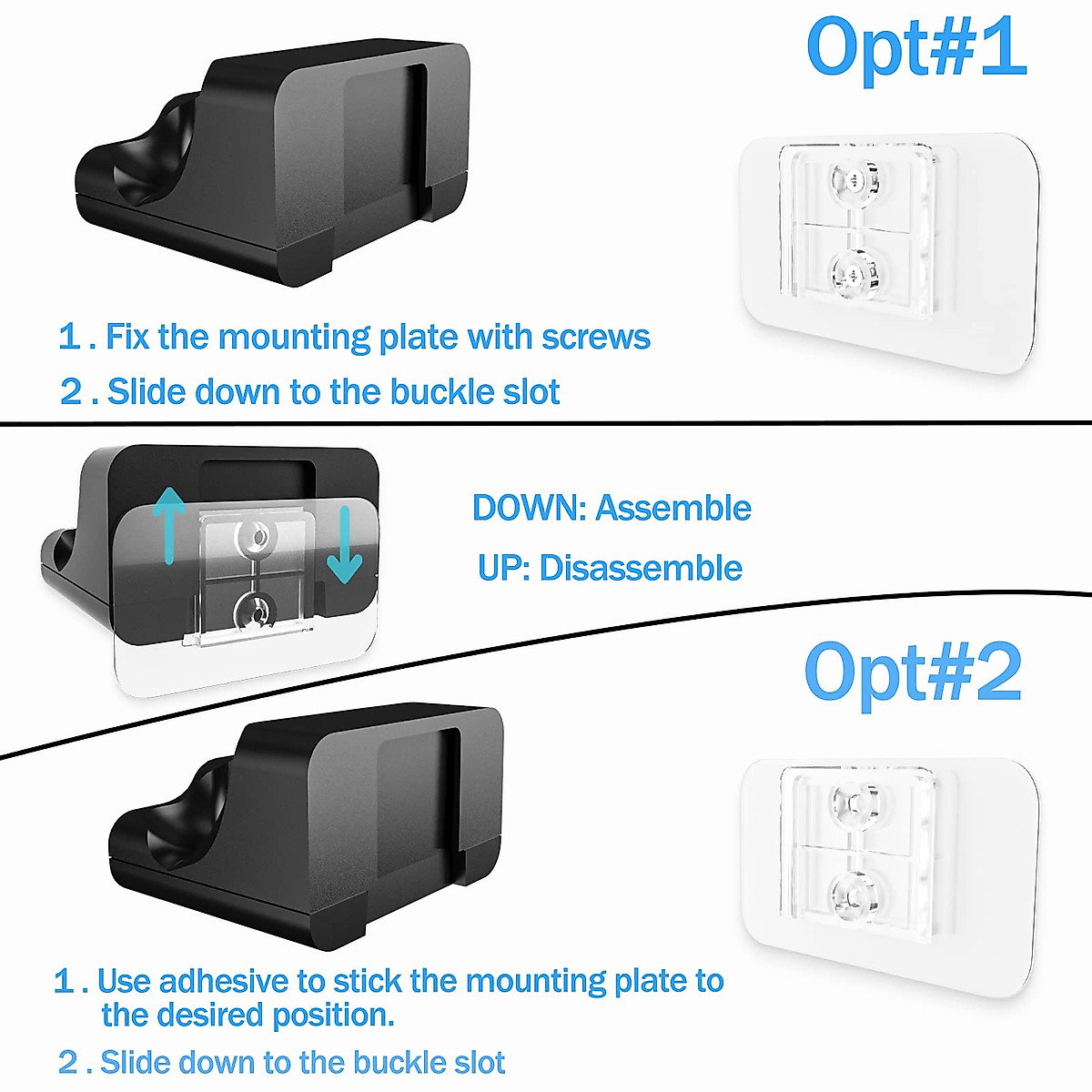 Opt#1

1 . Fix the mounting plate with screws

2 . Slide down to the buckle slot

DOWN: Assemble

UP: Disassemble

Opt#2

1 . Use adhesive to stick the mounting plate to the desired position.

2 . Slide down to the buckle slot