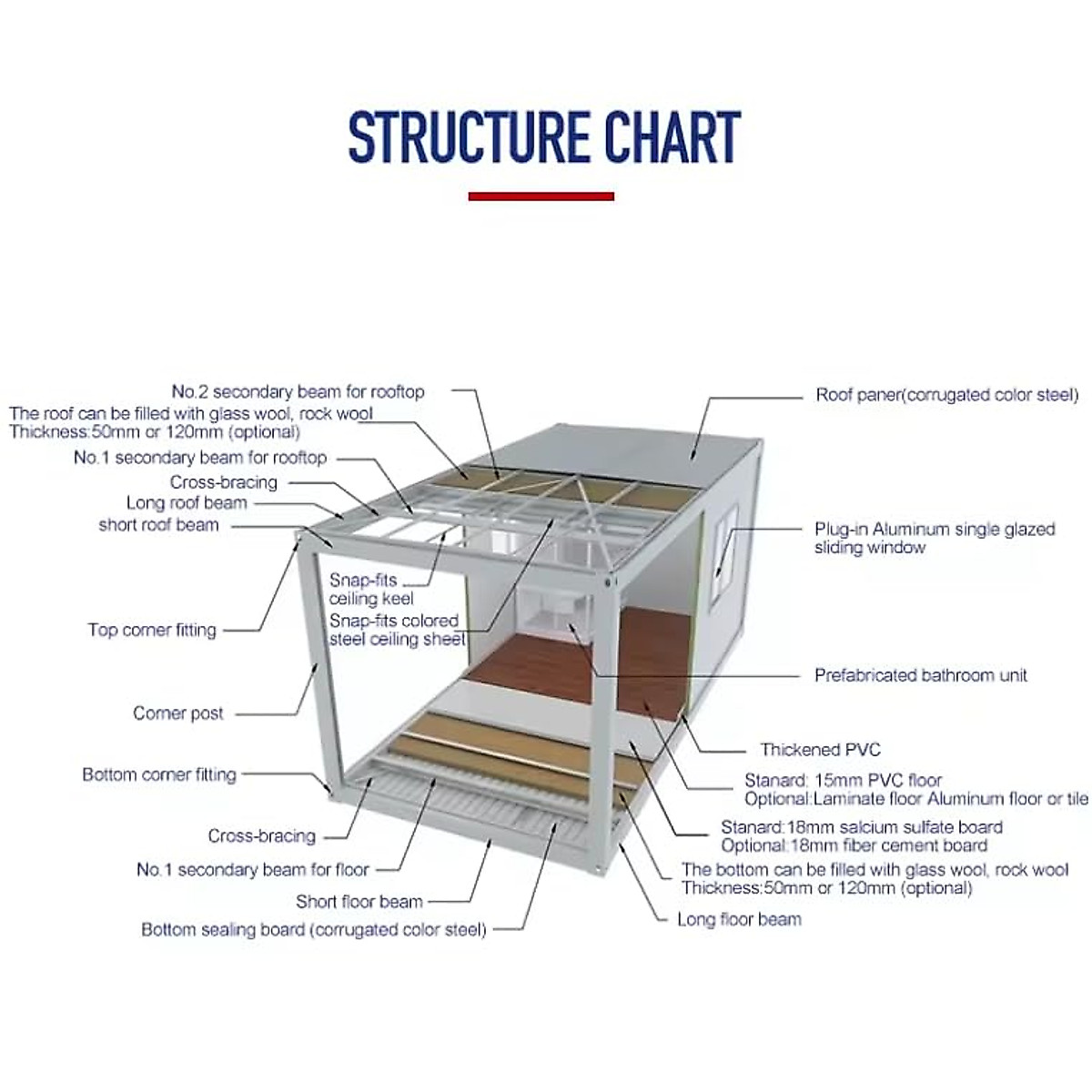 STRUCTURE CHART

No.2 secondary beam for rooftop
The roof can be filled with glass wool, rock wool
Thickness:50mm or 120mm (optional)
No.1 secondary beam for rooftop
Cross-bracing
Long roof beam
short roof beam
Snap-fits ceiling keel
Snap-fits colored steel ceiling sheet
Top corner fitting
Corner post
Bottom corner fitting
Cross-bracing
No.1 secondary beam for floor
Short floor beam
Bottom sealing board (corrugated color steel)

Roof paner(corrugated color steel)
Plug-in Aluminum single glazed sliding window
Prefabricated bathroom unit
Thickened PVC
Stanard: 15mm PVC floor
Optional:Laminate floor Aluminum floor or tile
Stanard:18mm salcium sulfate board
Optional:18mm fiber cement board
The bottom can be filled with glass wool, rock wool
Thickness:50mm or 120mm (optional)
Long floor beam