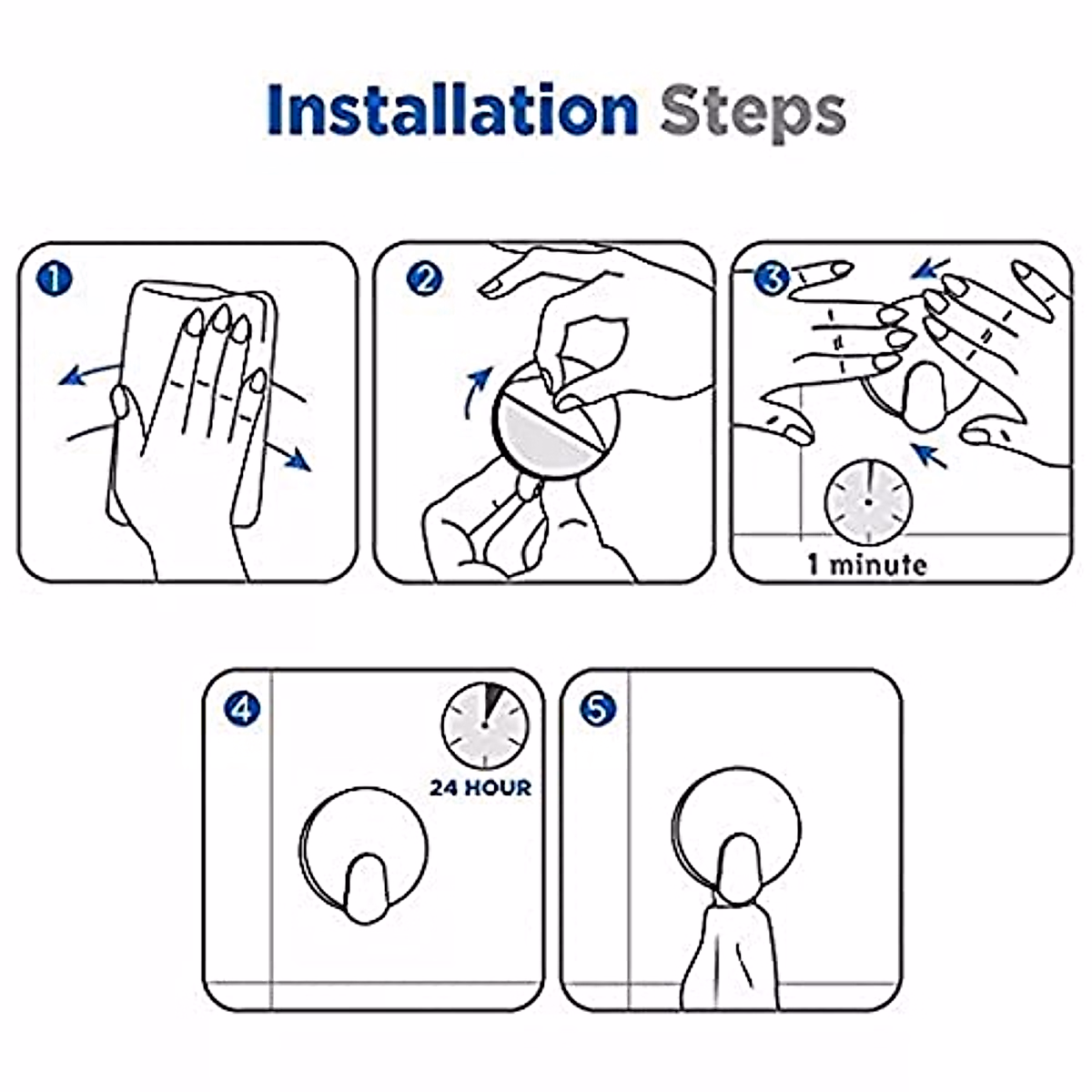 Installation Steps

1

2

3

1 minute

4

24 HOUR

5