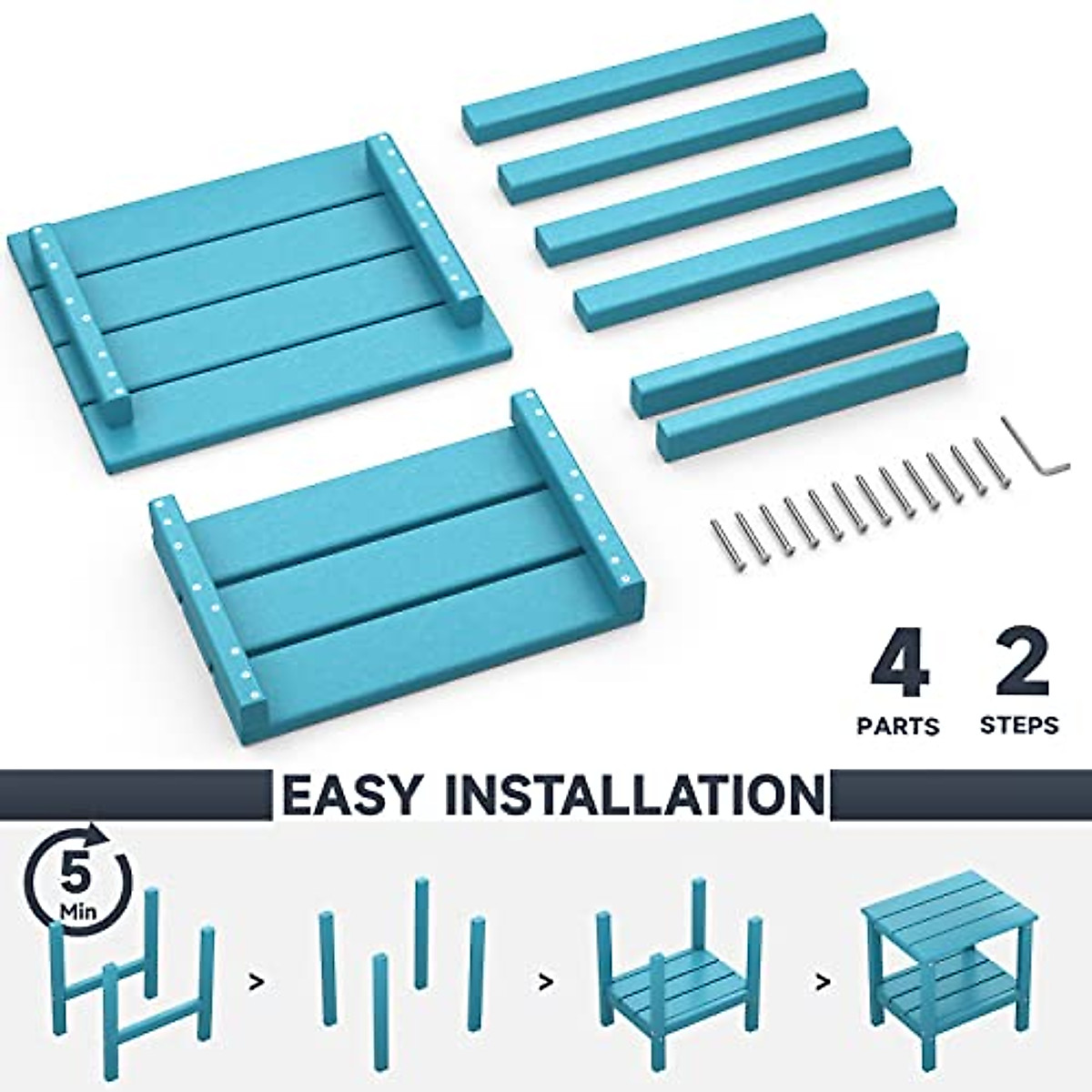 4 PARTS 2 STEPS

EASY INSTALLATION

5 Min

>

>

>