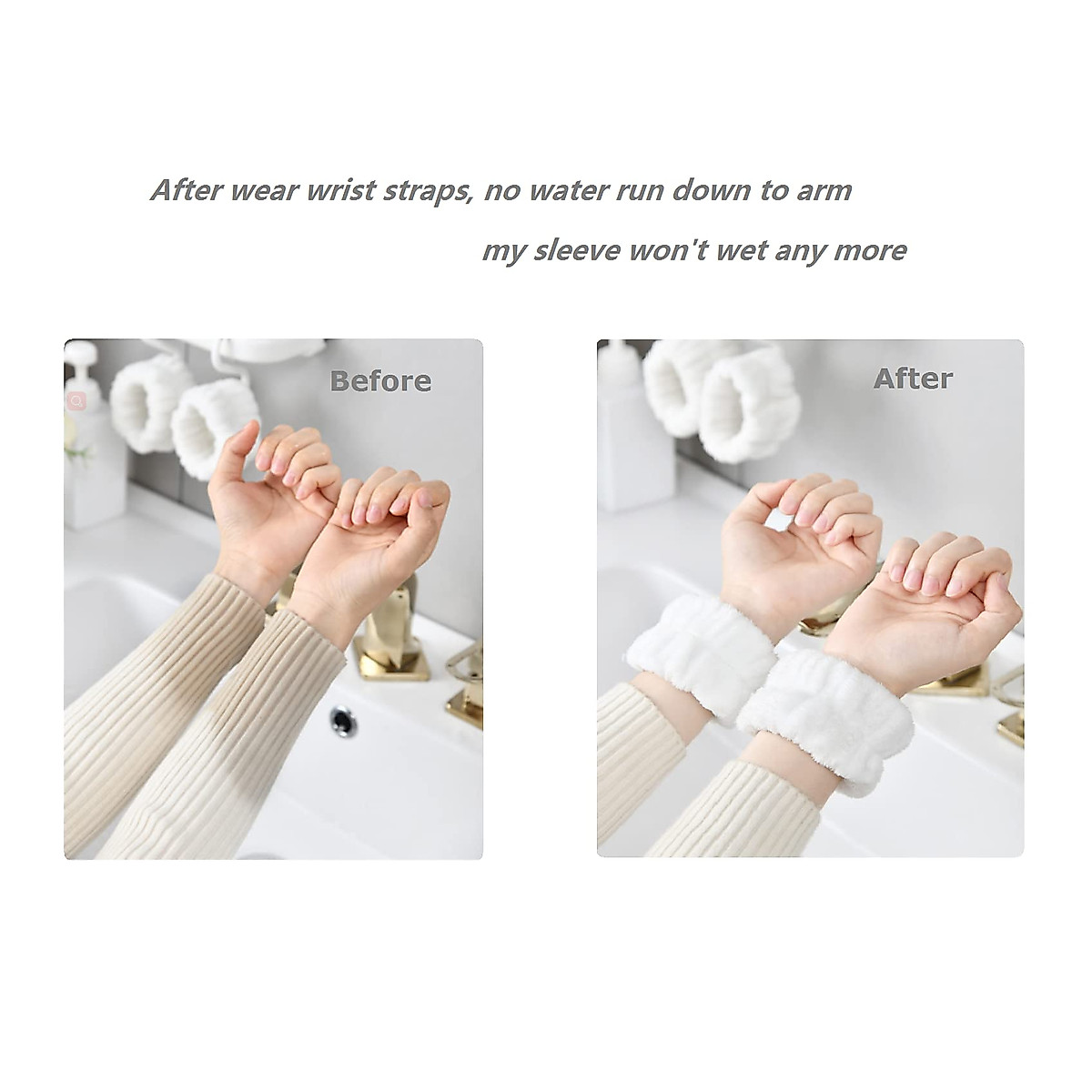 After wear wrist straps, no water run down to arm

my sleeve won't wet any more

Before

After