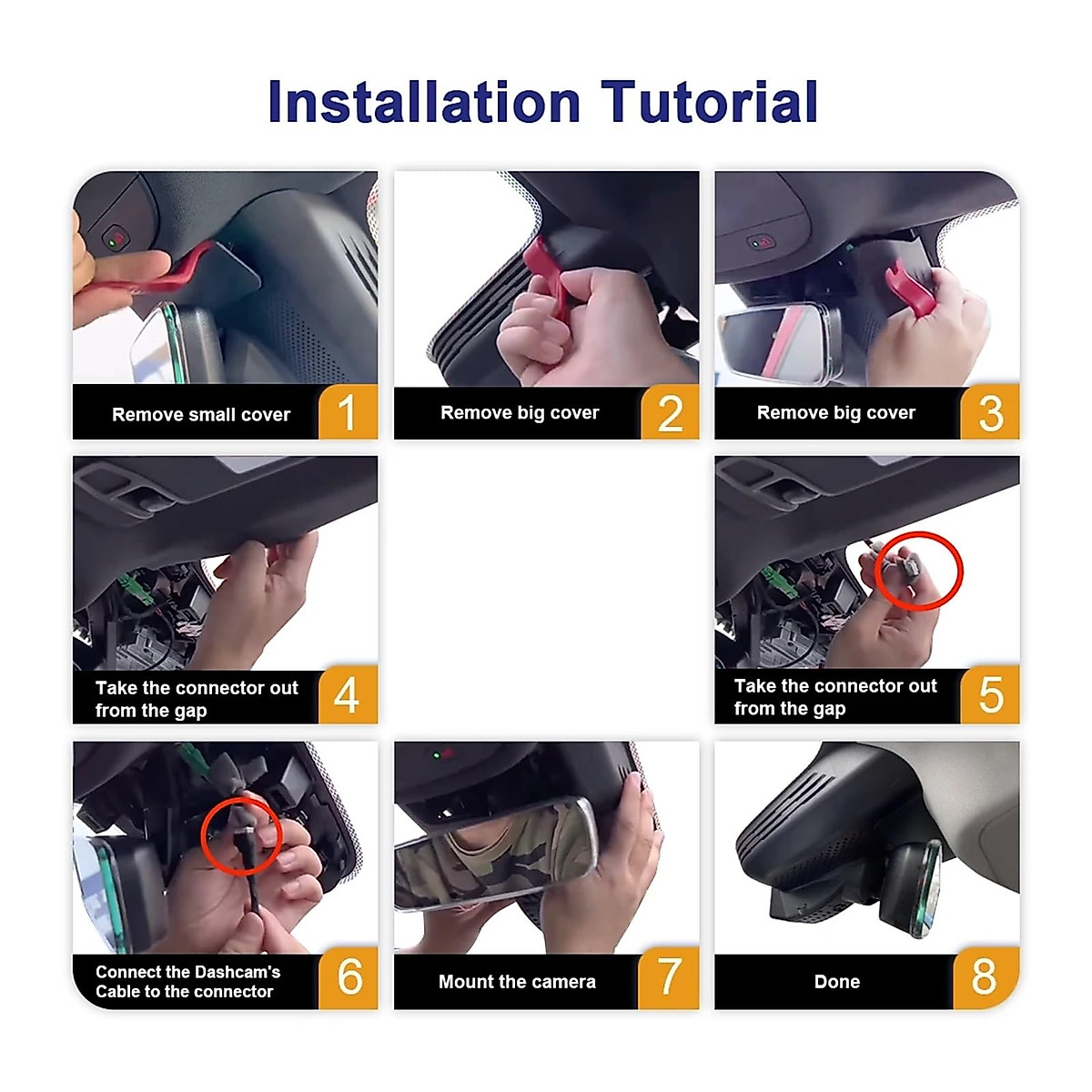 Installation Tutorial

Remove small cover 1

Remove big cover 2

Remove big cover 3

Take the connector out from the gap 4

Take the connector out from the gap 5

Connect the Dashcam's Cable to the connector 6

Mount the camera 7

Done 8