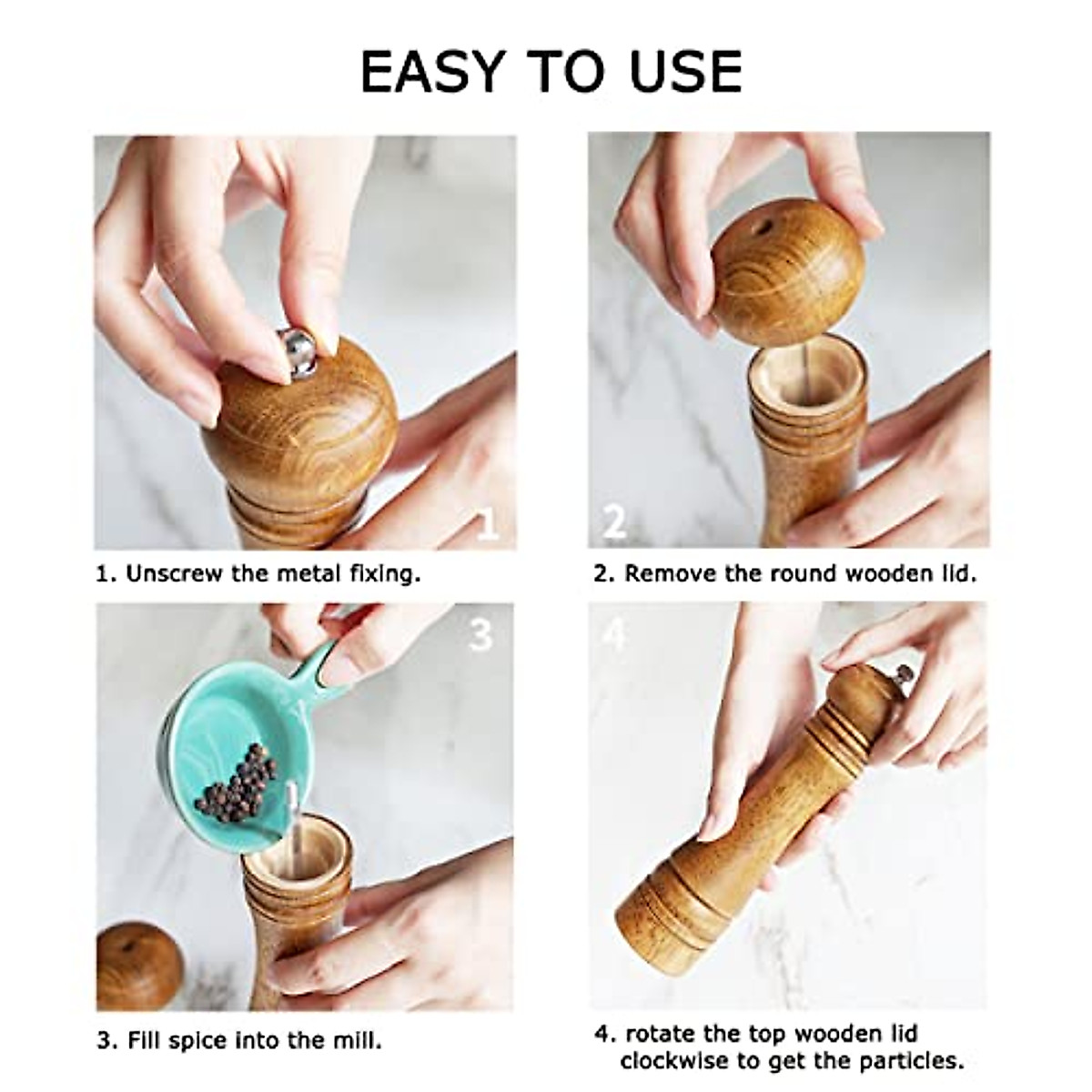 EASY TO USE

1

1. Unscrew the metal fixing.

2

2. Remove the round wooden lid.

3

3. Fill spice into the mill.

4

4. rotate the top wooden lid clockwise to get the particles.