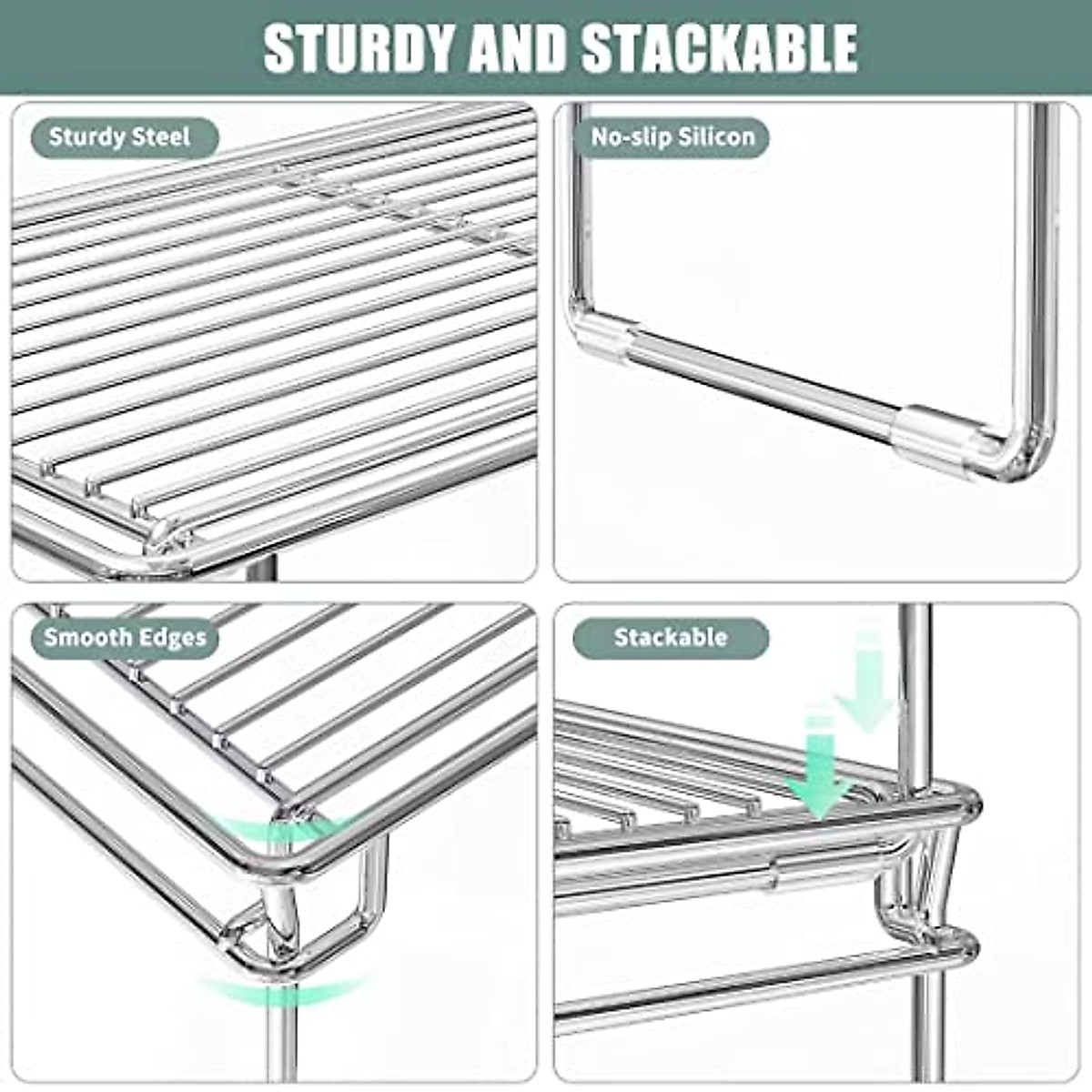 STURDY AND STACKABLE

Sturdy Steel

No-slip Silicon

Smooth Edges

Stackable