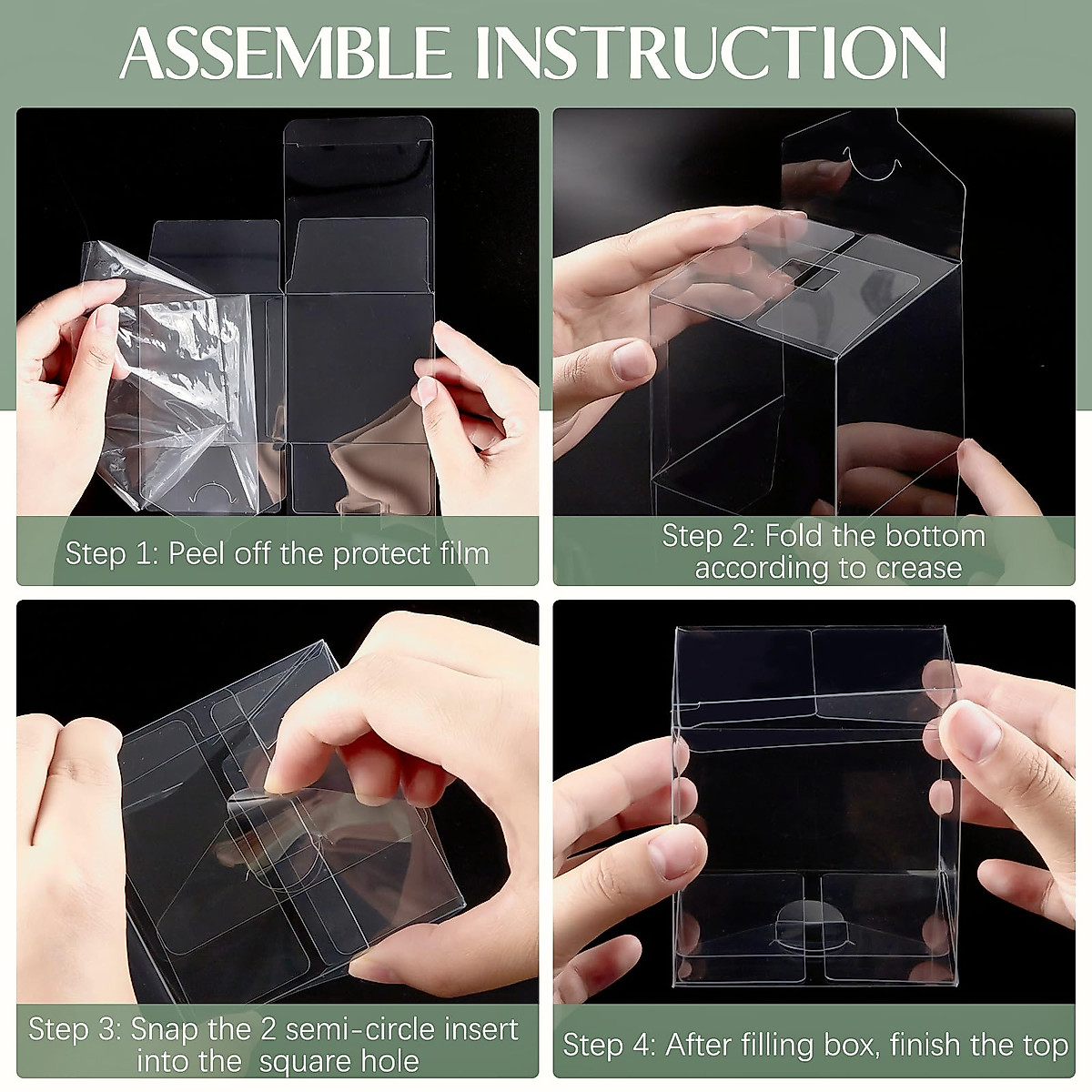 ASSEMBLE INSTRUCTION

Step 1: Peel off the protect film

Step 2: Fold the bottom according to crease

Step 3: Snap the 2 semi-circle insert into the  square hole

Step 4: After filling box, finish the top