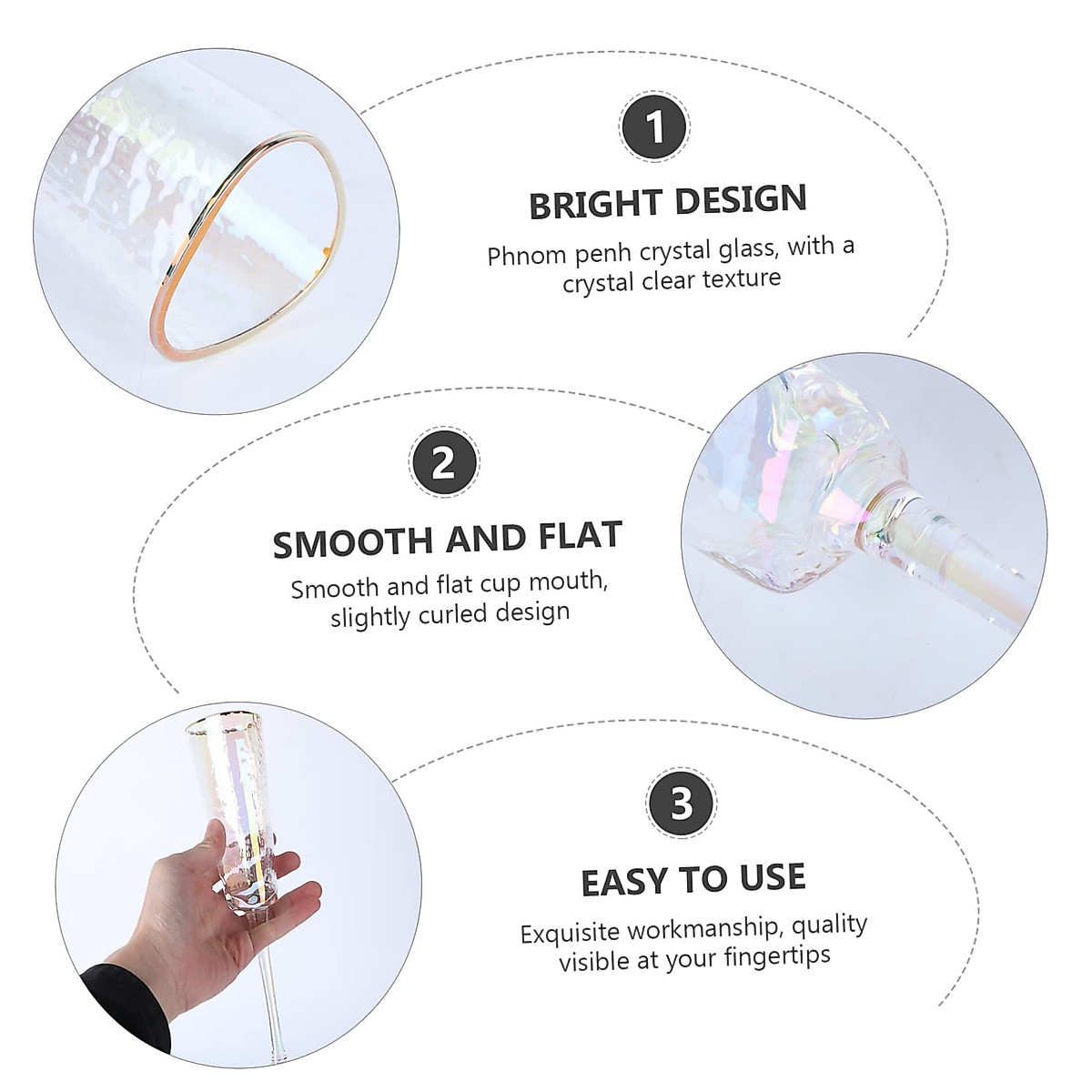 1

BRIGHT DESIGN

Phnom penh crystal glass, with a crystal clear texture

2

SMOOTH AND FLAT

Smooth and flat cup mouth, slightly curled design

3

EASY TO USE

Exquisite workmanship, quality visible at your fingertips