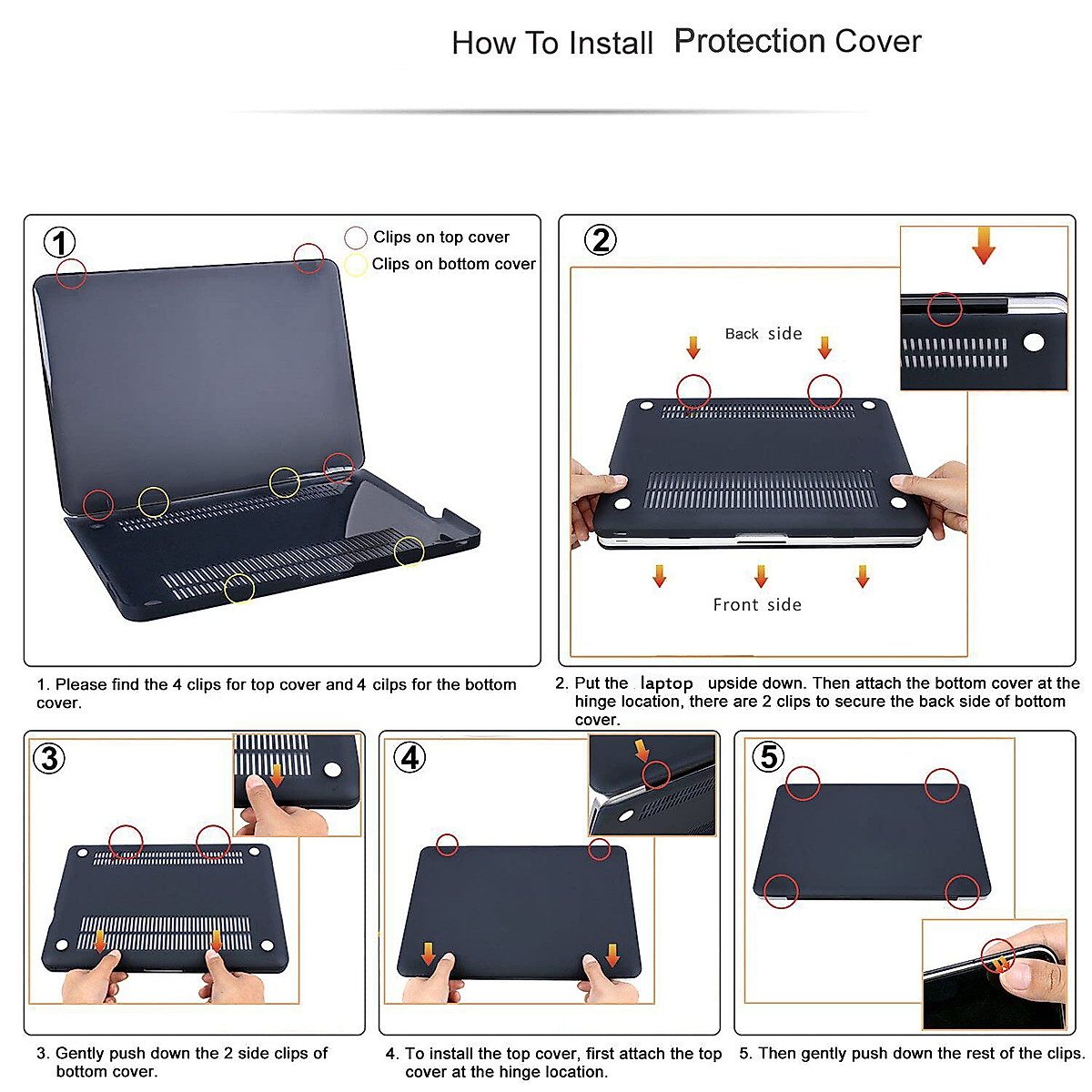 How To Install Protection Cover

1

Clips on top cover
Clips on bottom cover

1. Please find the 4 clips for top cover and 4 cilps for the bottom cover.

2

Back side

Front side

2. Put the laptop upside down. Then attach the bottom cover at the hinge location, there are 2 clips to secure the back side of bottom cover.

3

3. Gently push down the 2 side clips of bottom cover.

4

4. To install the top cover, first attach the top cover at the hinge location.

5

5. Then gently push down the rest of the clips.