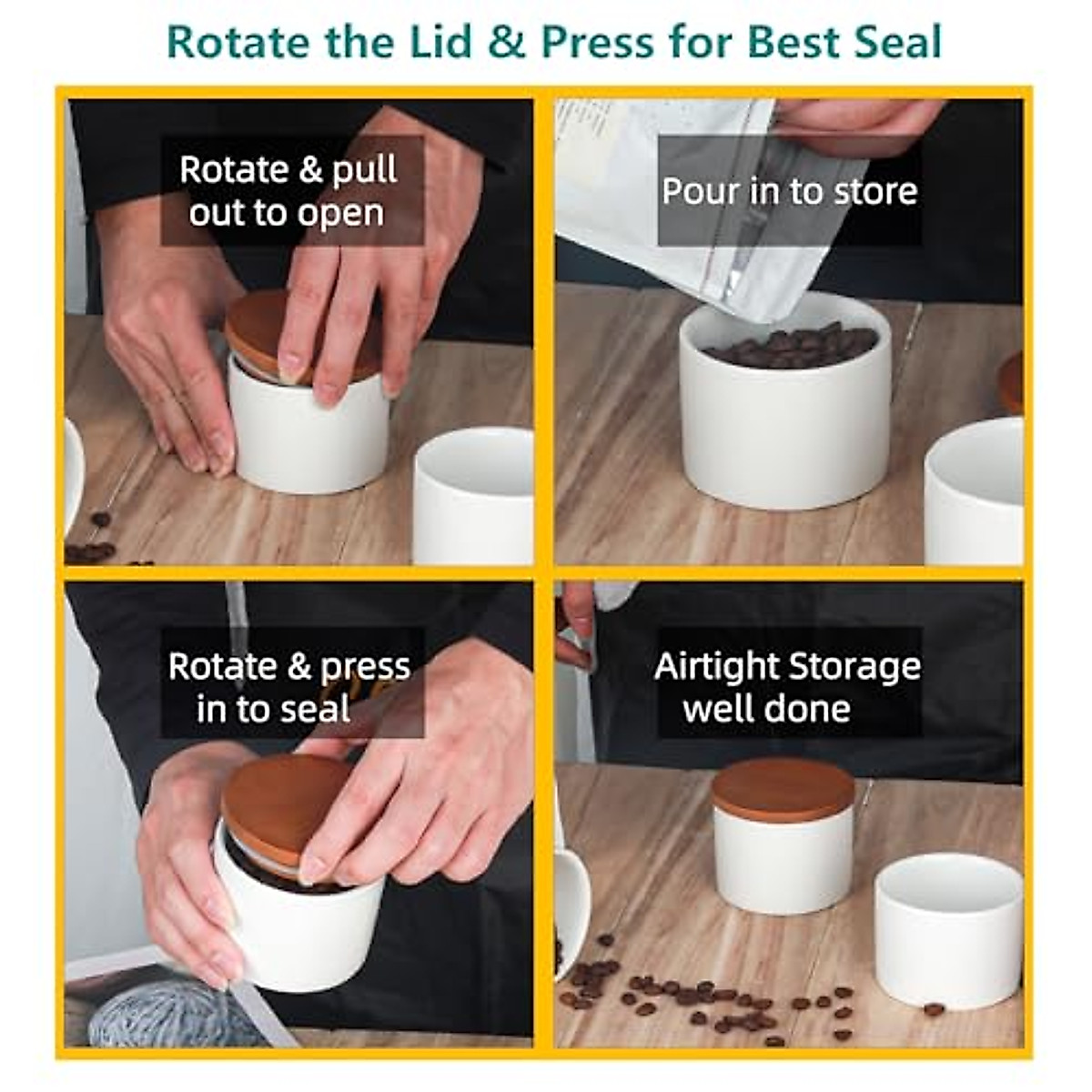 Rotate the Lid & Press for Best Seal

Rotate & pull out to open

Pour in to store

Rotate & press in to seal

Airtight Storage well done